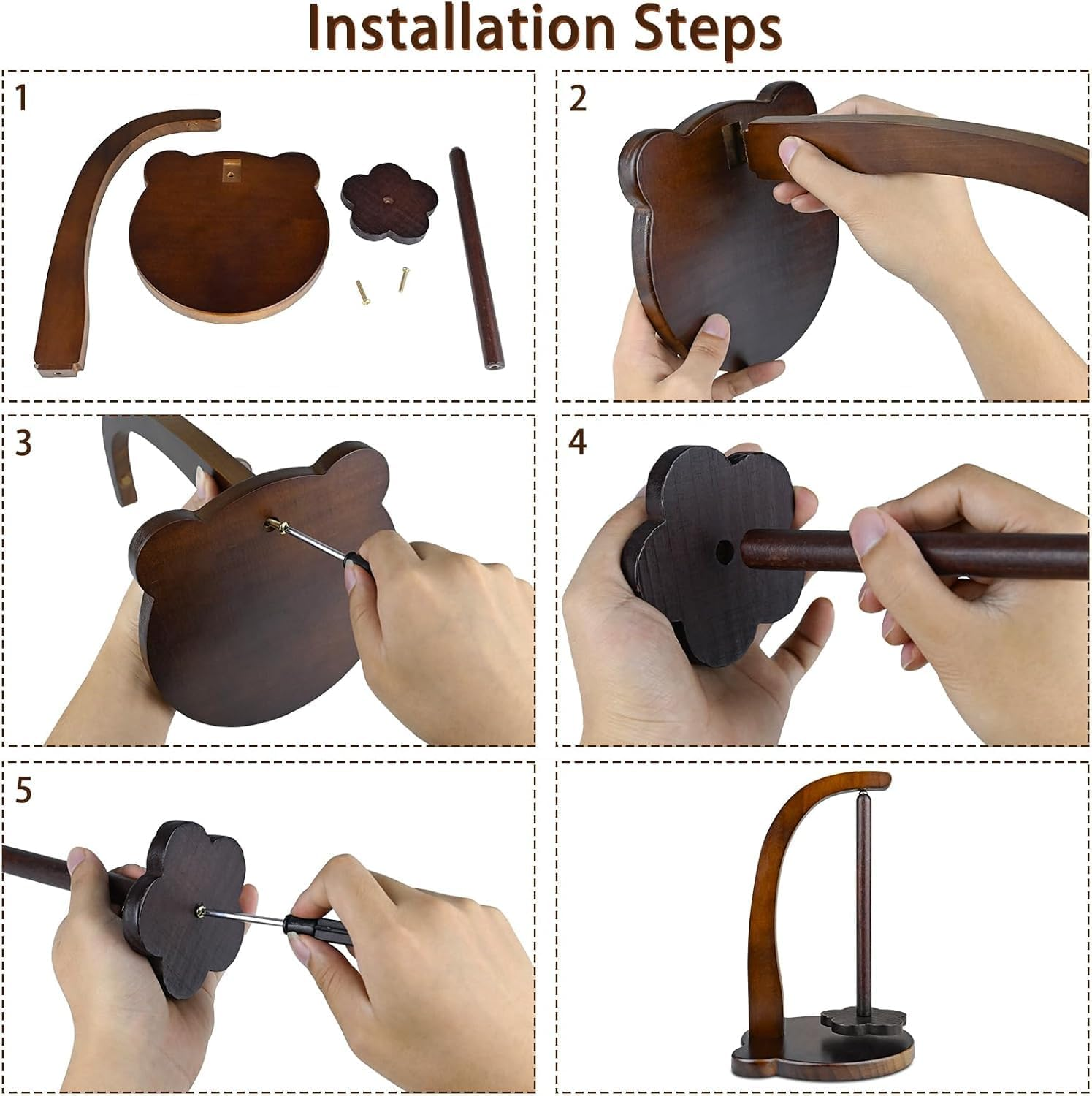 Installation Steps

1

2

3

4

5