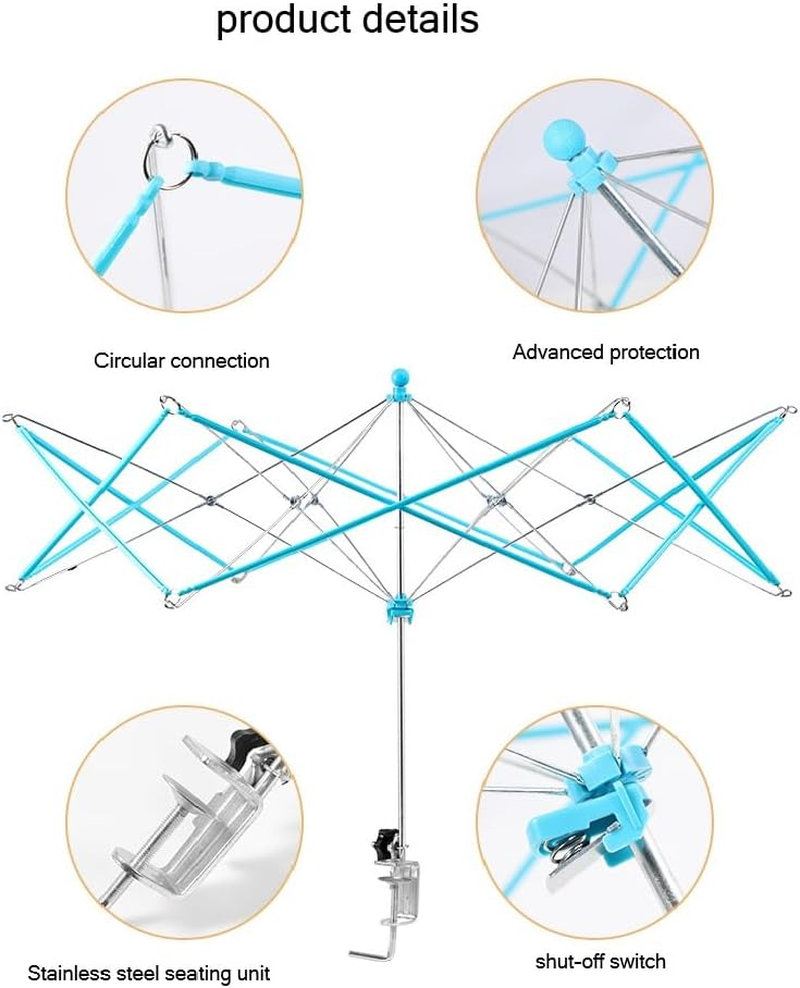 product details

Circular connection

Advanced protection

Stainless steel seating unit

shut-off switch