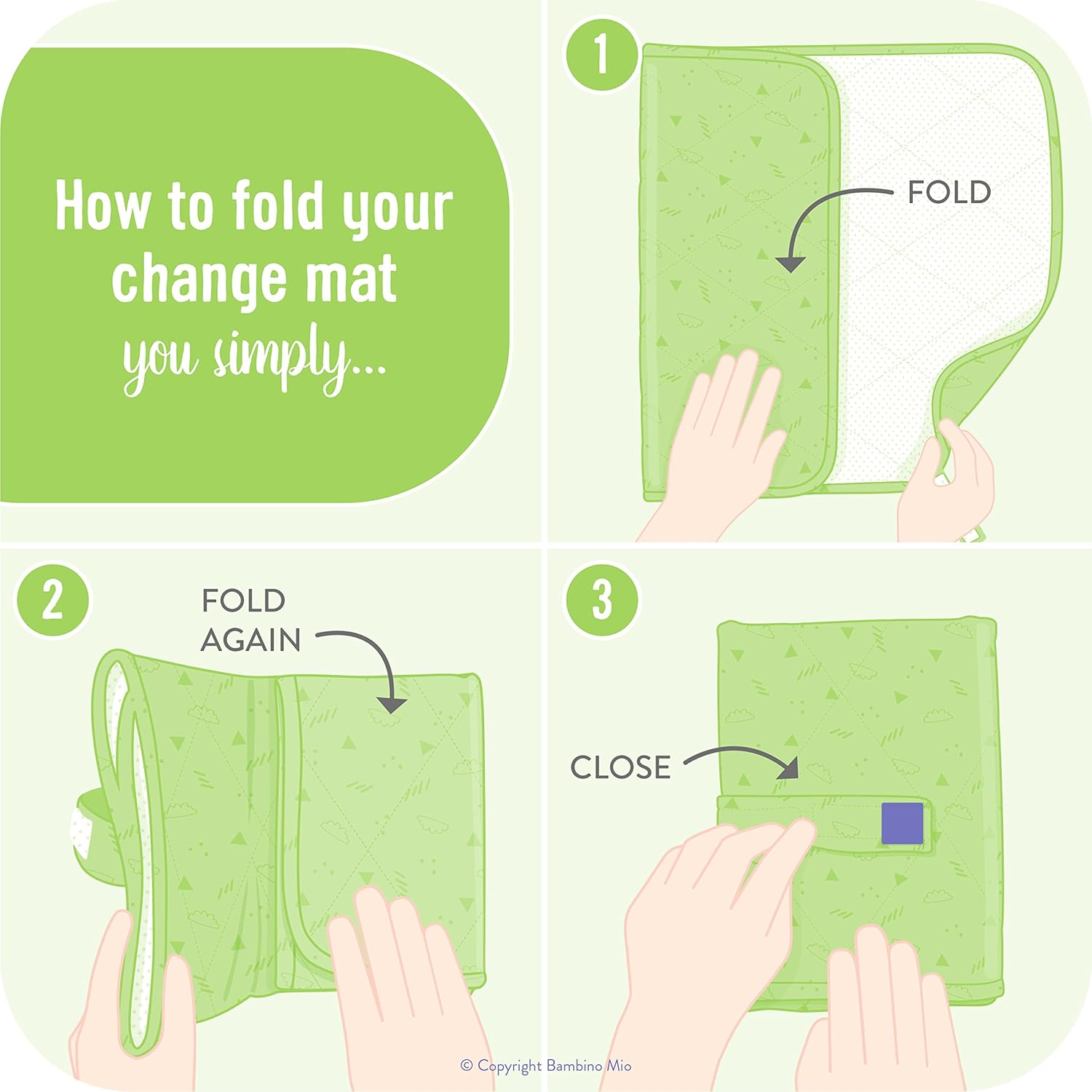 How to fold your change mat you simply...

1

FOLD

2

FOLD AGAIN

3

CLOSE

© Copyright Bambino Mio