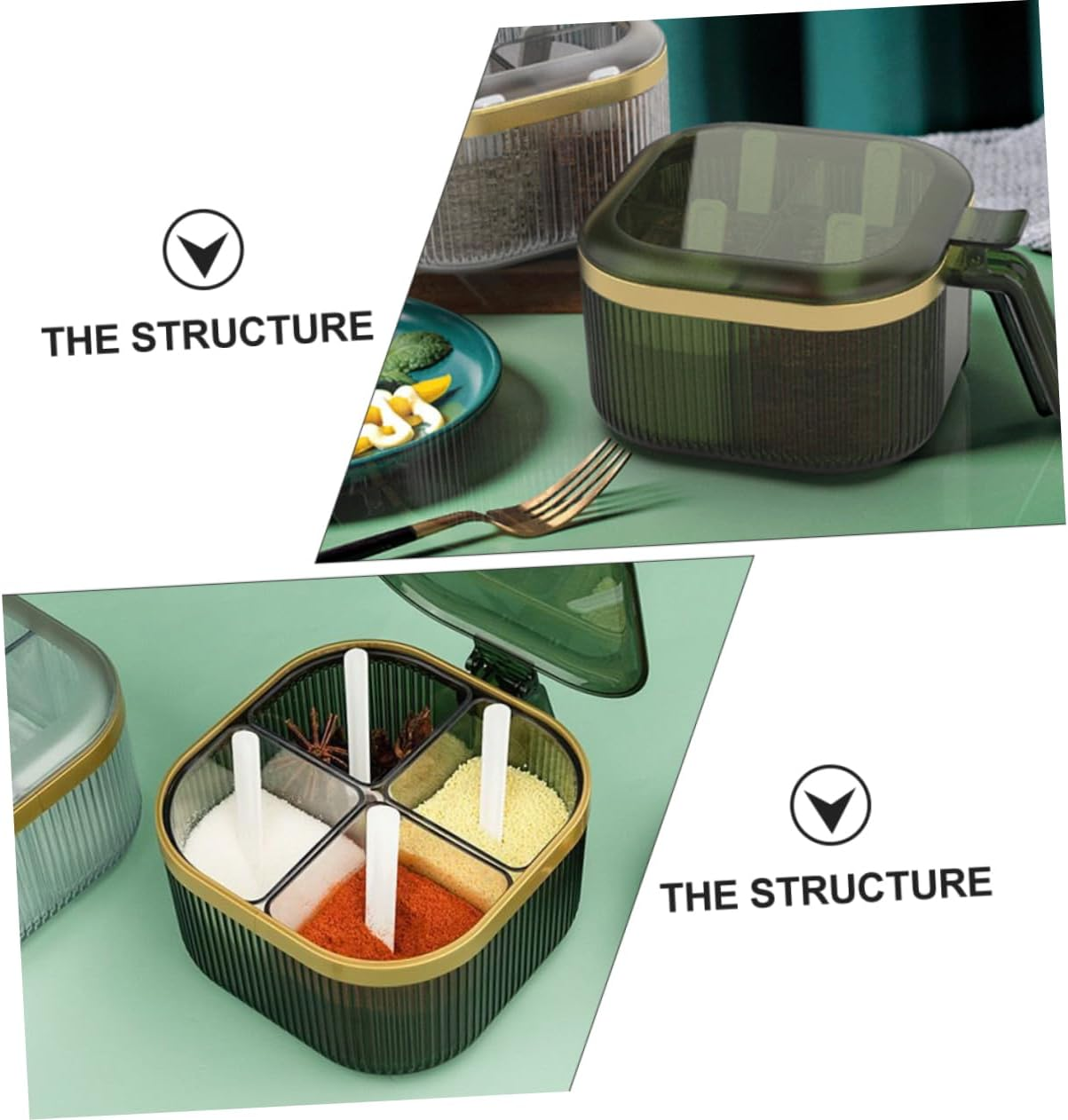 THE STRUCTURE

THE STRUCTURE