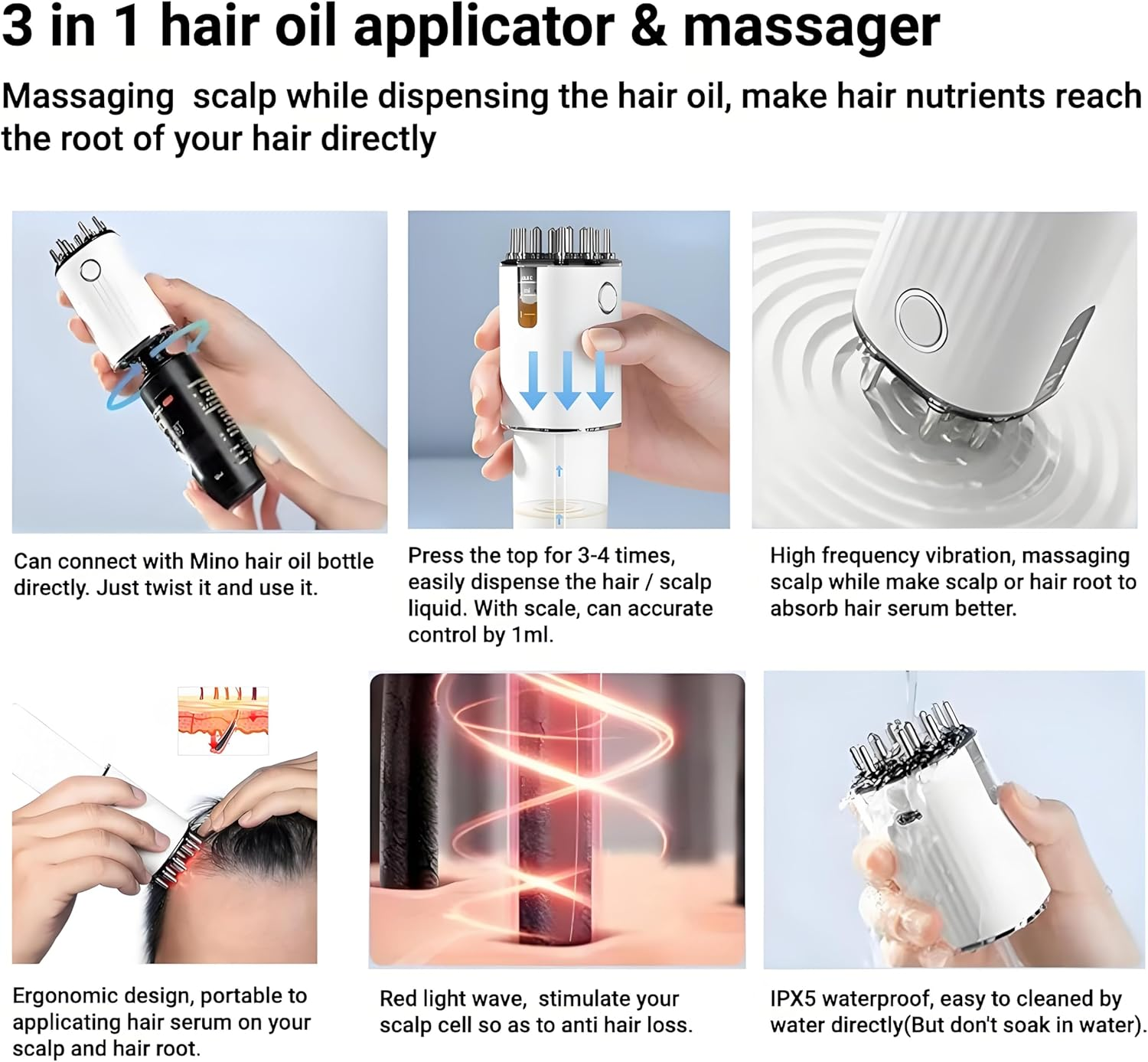 3 in 1 hair oil applicator & massager

Massaging scalp while dispensing the hair oil, make hair nutrients reach the root of your hair directly

Can connect with Mino hair oil bottle directly. Just twist it and use it.

Press the top for 3-4 times, easily dispense the hair / scalp liquid. With scale, can accurate control by 1ml.

High frequency vibration, massaging scalp while make scalp or hair root to absorb hair serum better.

Ergonomic design, portable to applicating hair serum on your scalp and hair root.

Red light wave, stimulate your scalp cell so as to anti hair loss.

IPX5 waterproof, easy to cleaned by water directly(But don't soak in water).