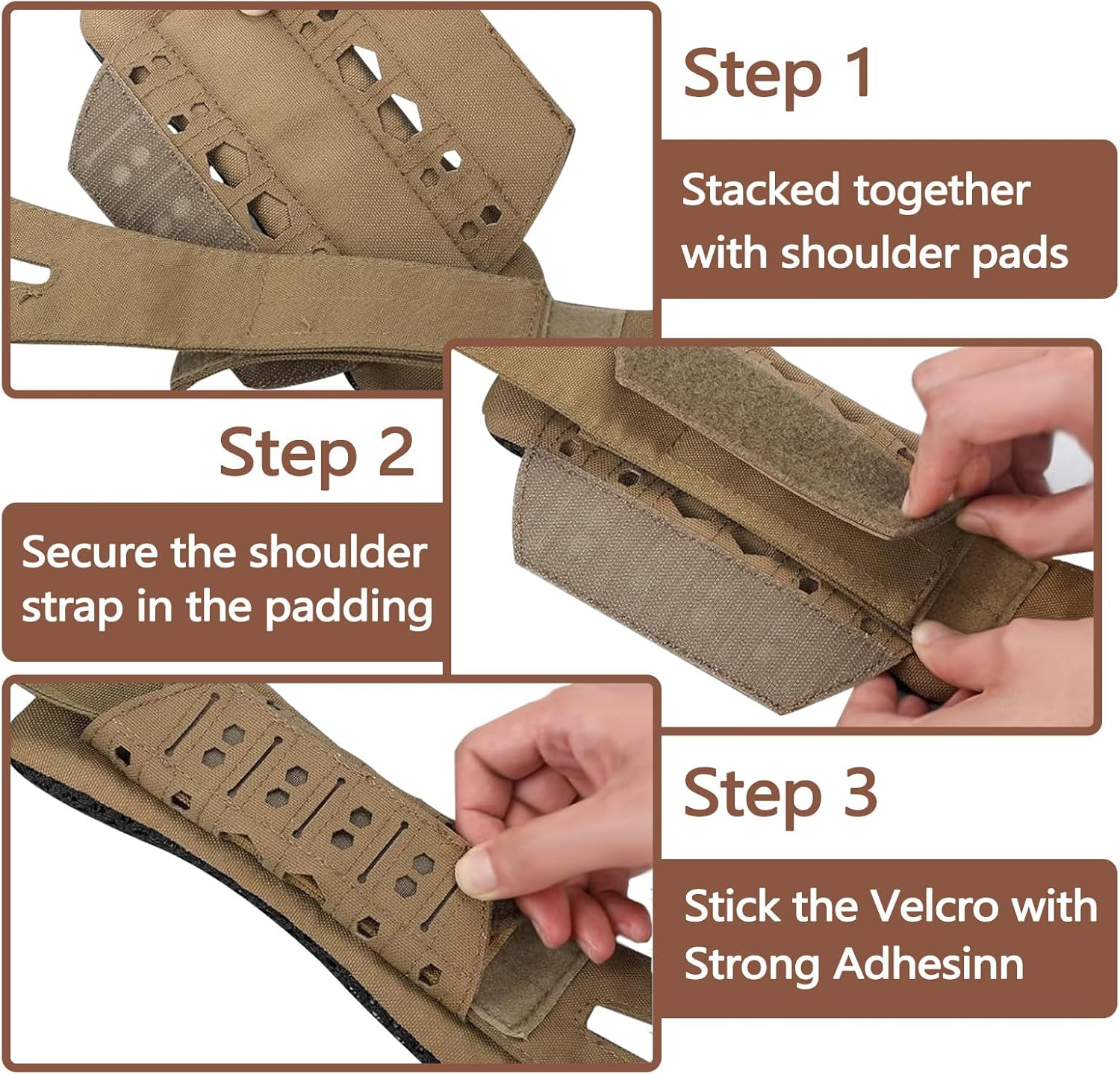 Step 1

Stacked together with shoulder pads

Step 2

Secure the shoulder strap in the padding

Step 3

Stick the Velcro with Strong Adhesinn