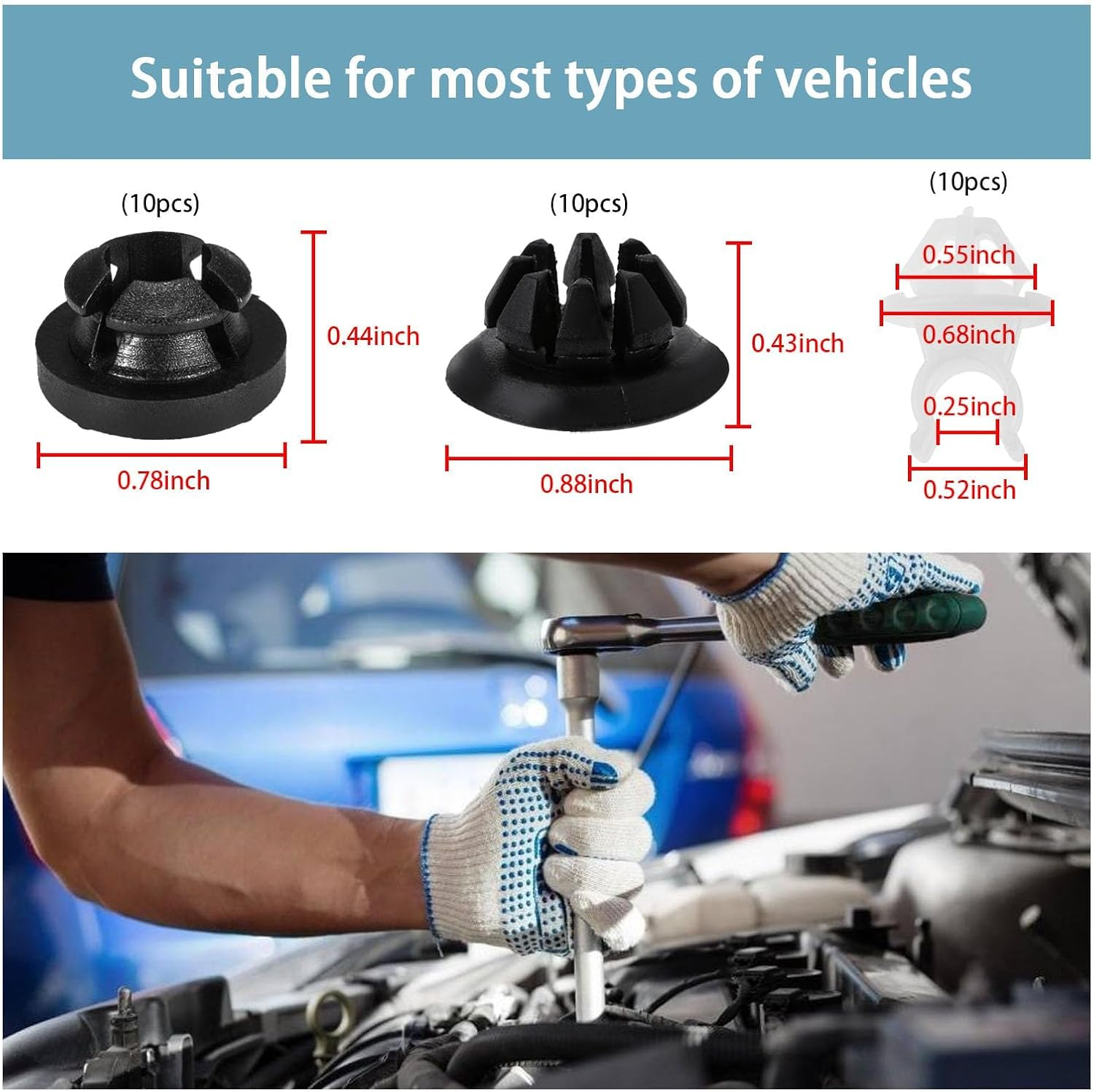 Suitable for most types of vehicles

(10pcs)

0.44inch

0.78inch

(10pcs)

0.43inch

0.88inch

(10pcs)

0.55inch

0.68inch

0.25inch

0.52inch