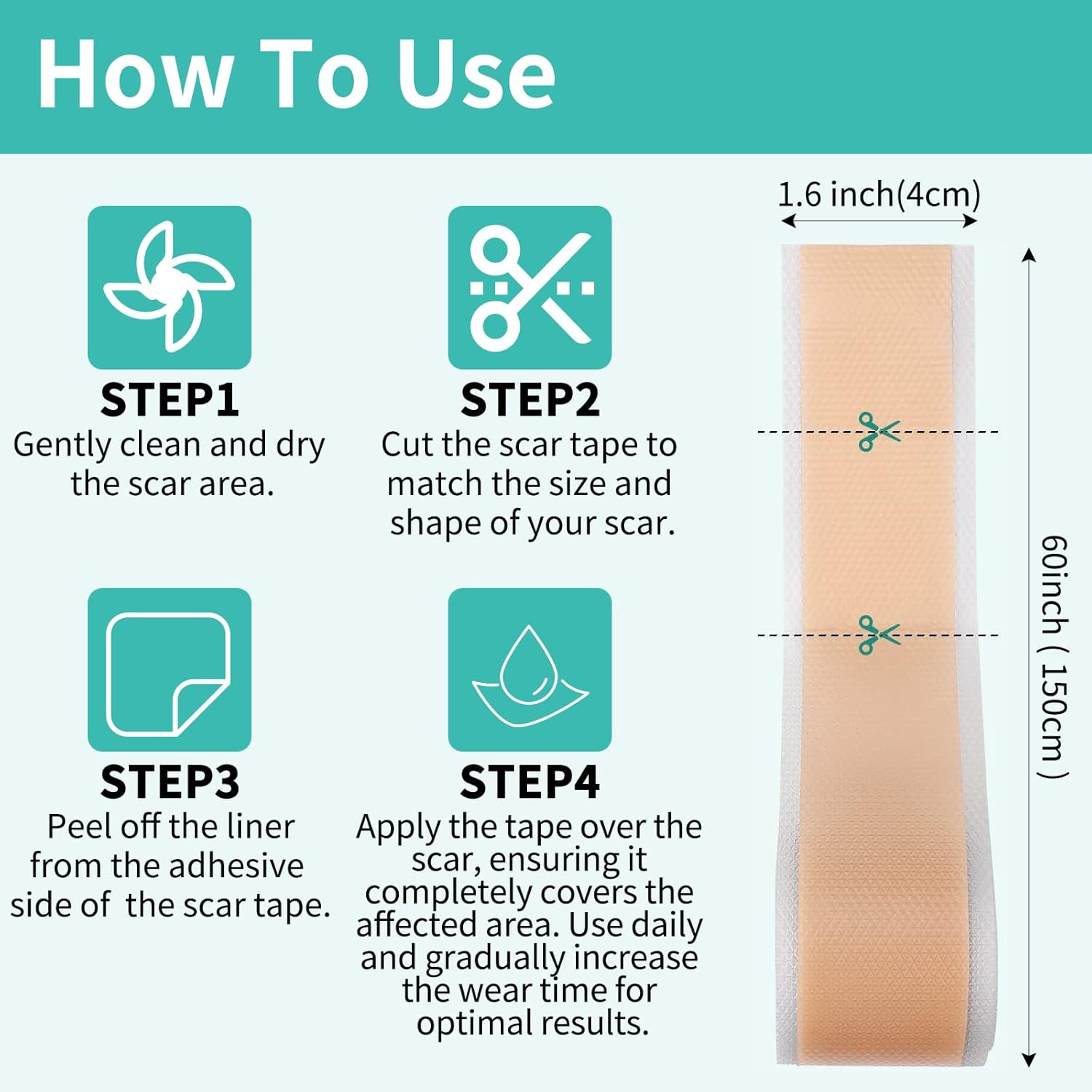 How To Use

STEP1
Gently clean and dry the scar area.

STEP2
Cut the scar tape to match the size and shape of your scar.

STEP3
Peel off the liner from the adhesive side of  the scar tape.

STEP4
Apply the tape over the scar, ensuring it completely covers the affected area. Use daily and gradually increase the wear time for optimal results.

1.6 inch(4cm)

60inch ( 150cm )