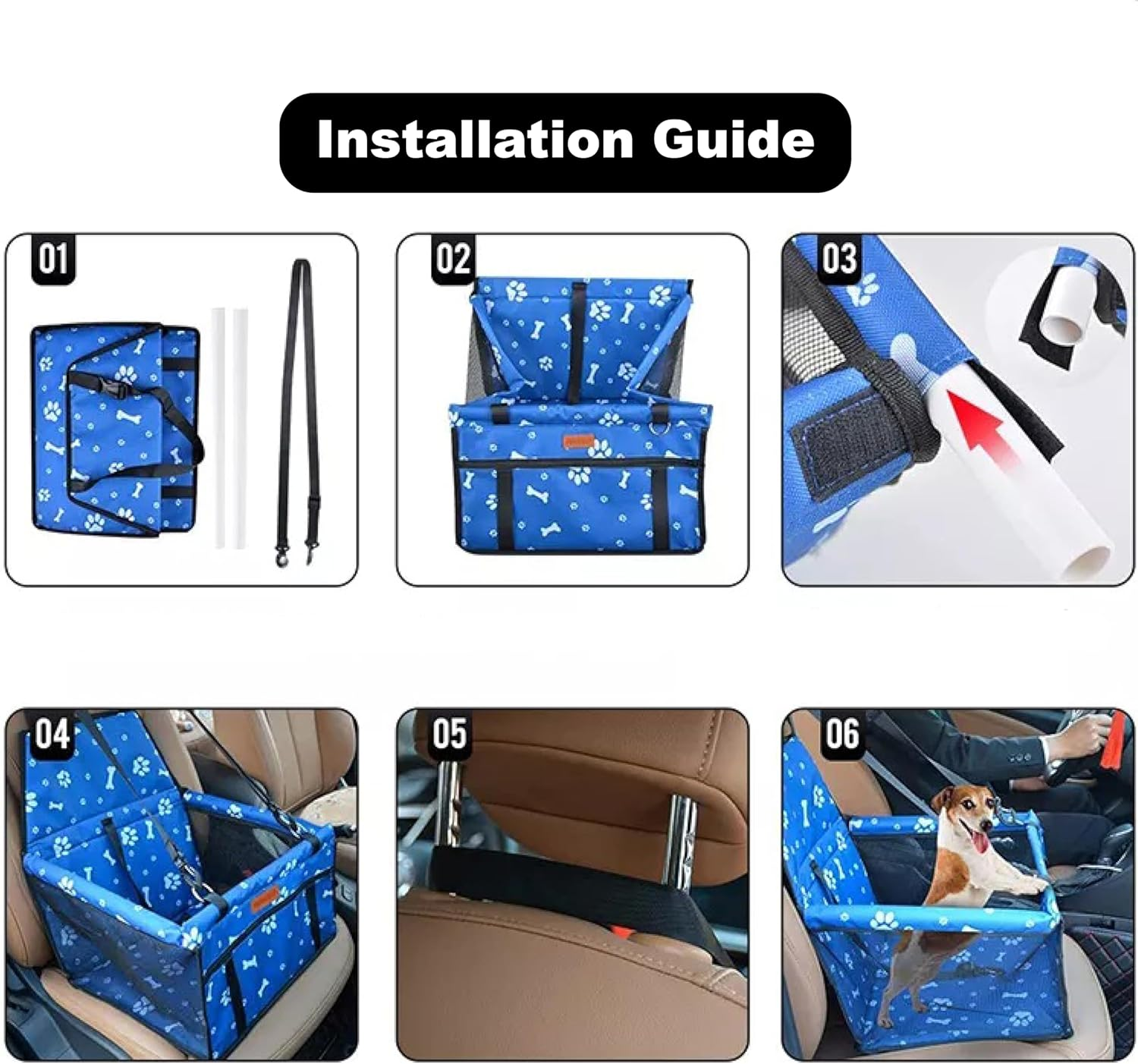 Installation Guide

01

02

03

04

05

06