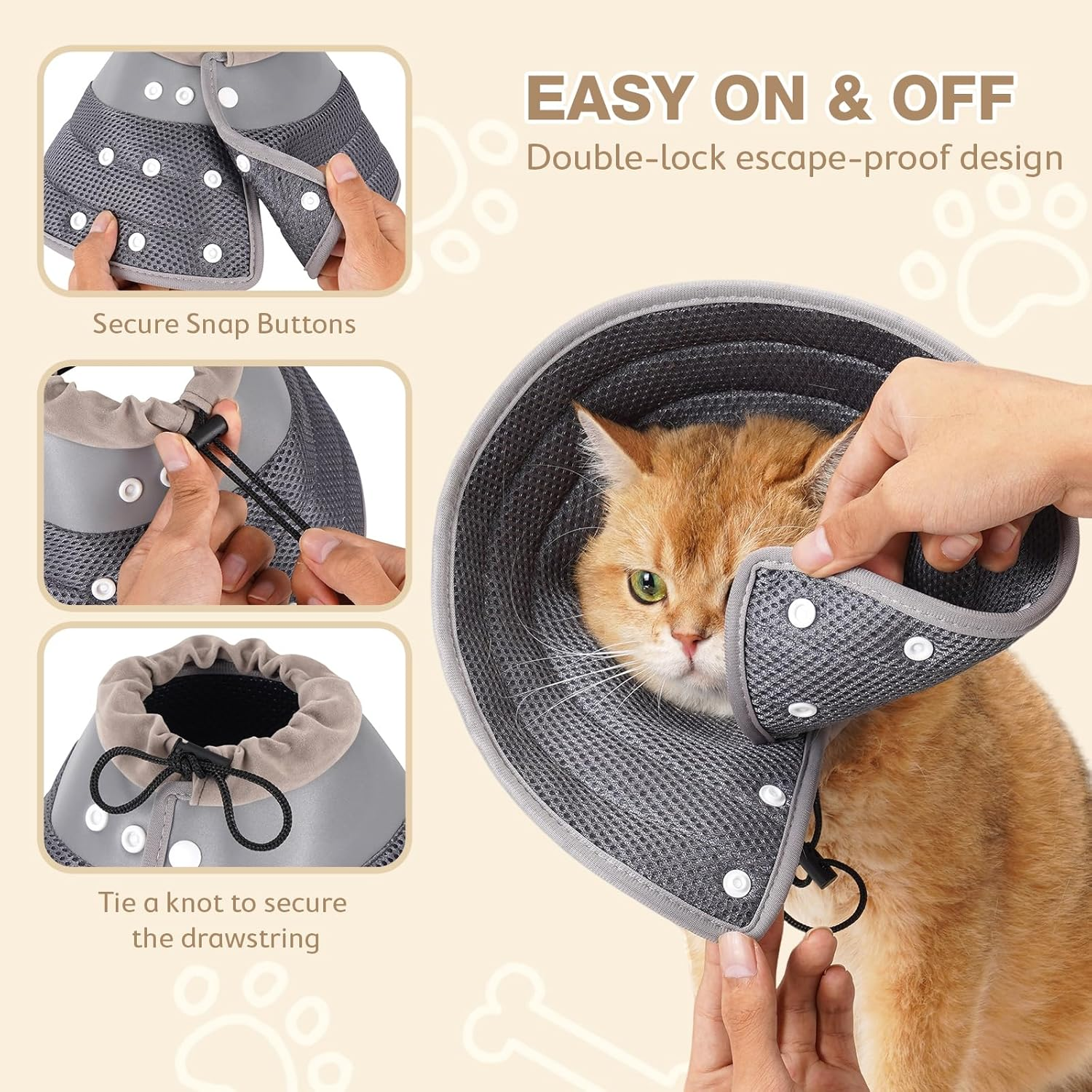 EASY ON & OFF

Double-lock escape-proof design

Secure Snap Buttons

Tie a knot to secure the drawstring