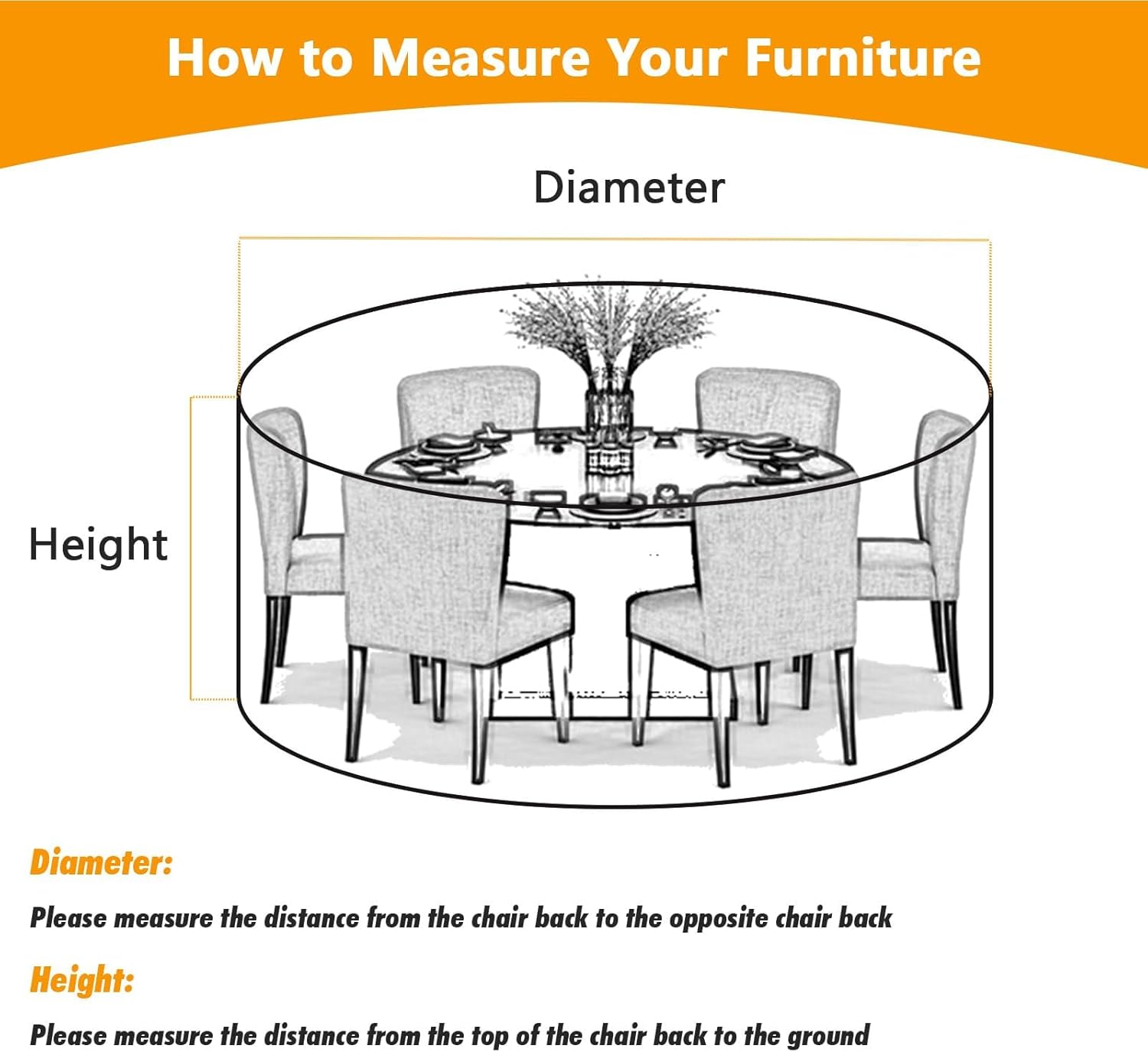 How to Measure Your Furniture

Diameter

Height

Diameter:

Please measure the distance from the chair back to the opposite chair back

Height:

Please measure the distance from the top of the chair back to the ground