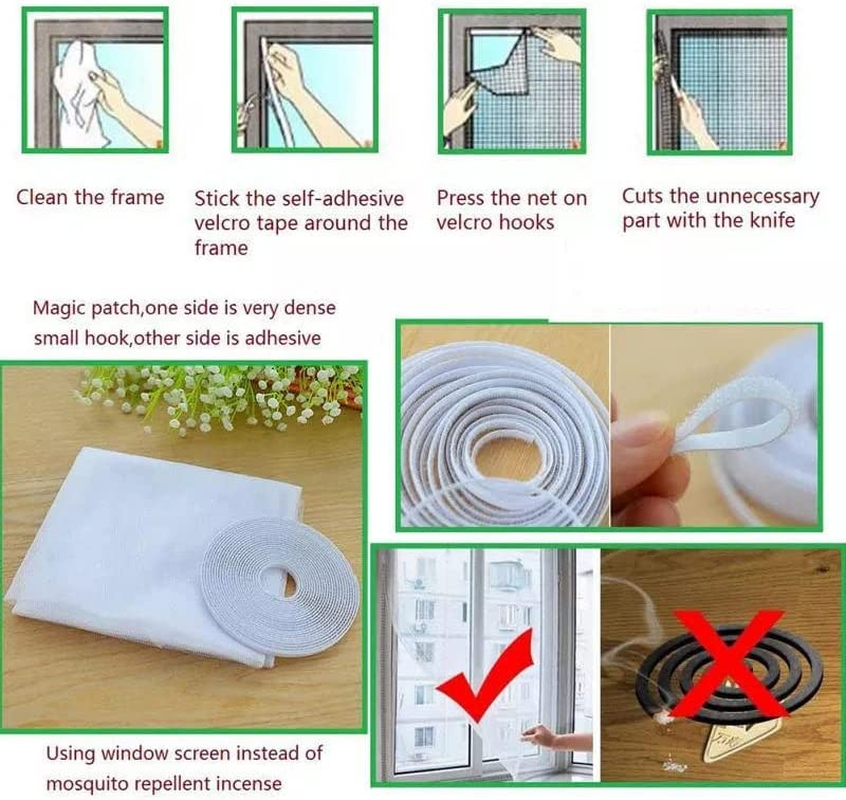 Clean the frame

Stick the self-adhesive velcro tape around the frame

Press the net on velcro hooks

Cuts the unnecessary part with the knife

Magic patch,one side is very dense small hook,other side is adhesive

Using window screen instead of mosquito repellent incense