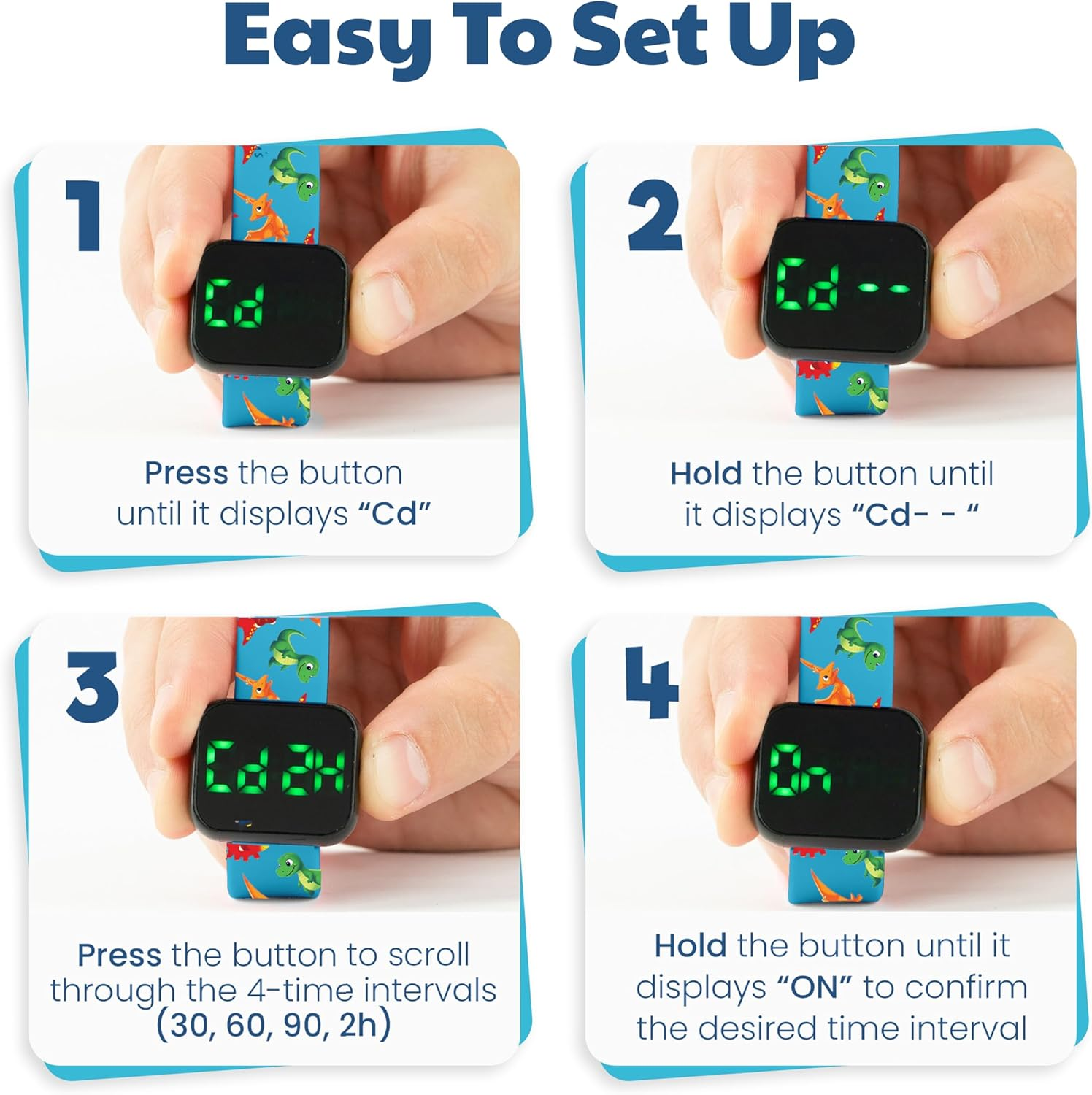 Easy To Set Up

1

Cd

Press the button until it displays “Cd”

2

Cd --

Hold the button until it displays “Cd- - “

3

Cd 2H

Press the button to scroll through the 4-time intervals (30, 60, 90, 2h)

4

On

Hold the button until it displays “ON” to confirm the desired time interval