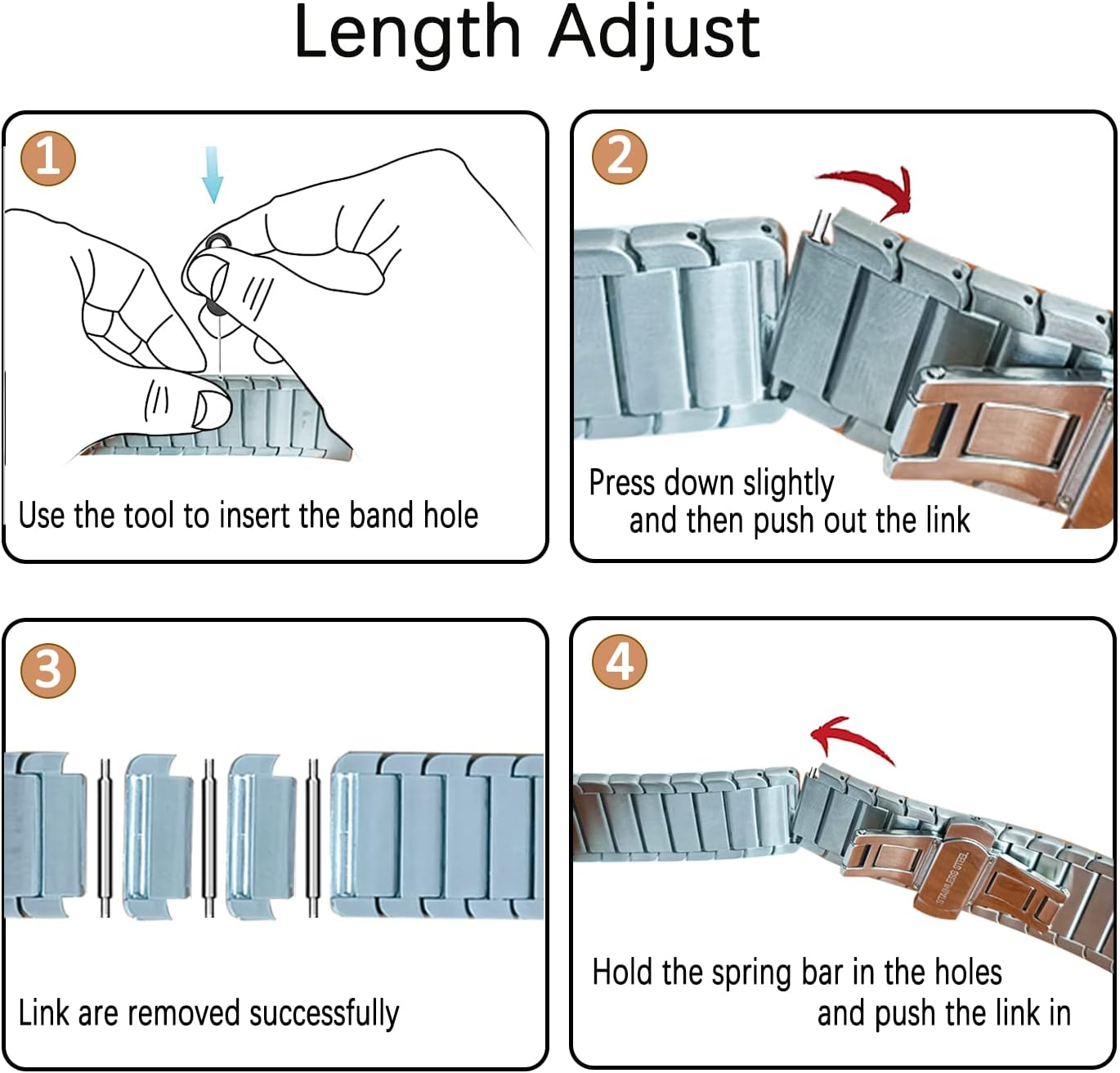 Length Adjust

1

Use the tool to insert the band hole

2

Press down slightly and then push out the link

3

Link are removed successfully

4

STAINLESS STEEL

Hold the spring bar in the holes and push the link in