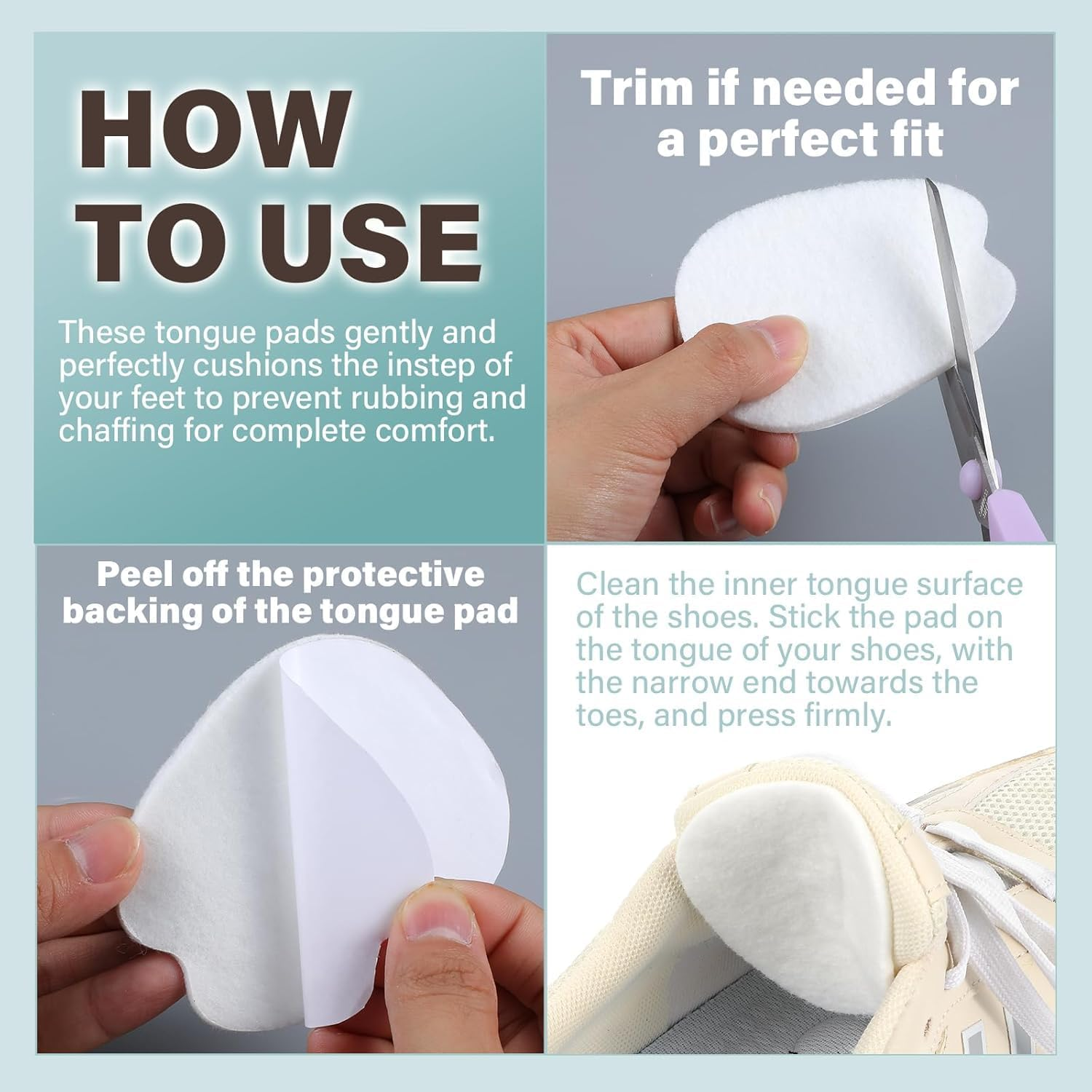 HOW TO USE

These tongue pads gently and perfectly cushions the instep of your feet to prevent rubbing and chaffing for complete comfort.

Trim if needed for a perfect fit

Peel off the protective backing of the tongue pad

Clean the inner tongue surface of the shoes. Stick the pad on the tongue of your shoes, with the narrow end towards the toes, and press firmly.