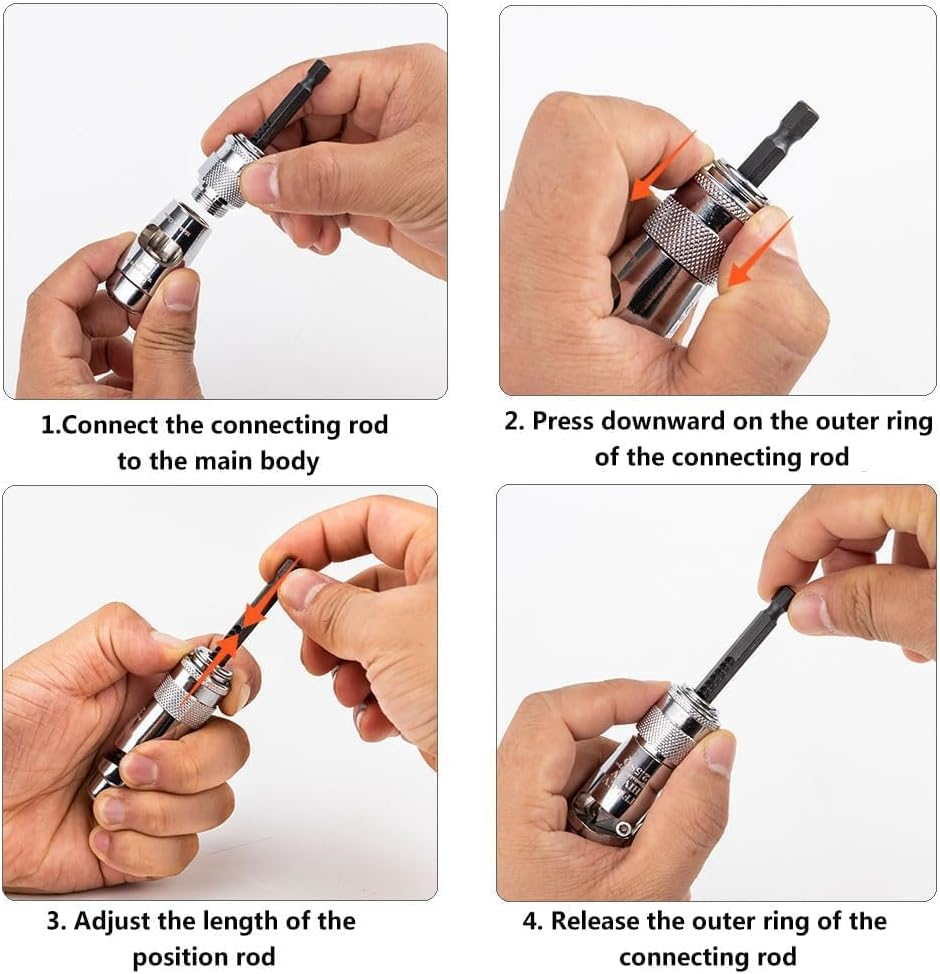 1.Connect the connecting rod to the main body

2. Press downward on the outer ring of the connecting rod

3. Adjust the length of the position rod

4. Release the outer ring of the connecting rod