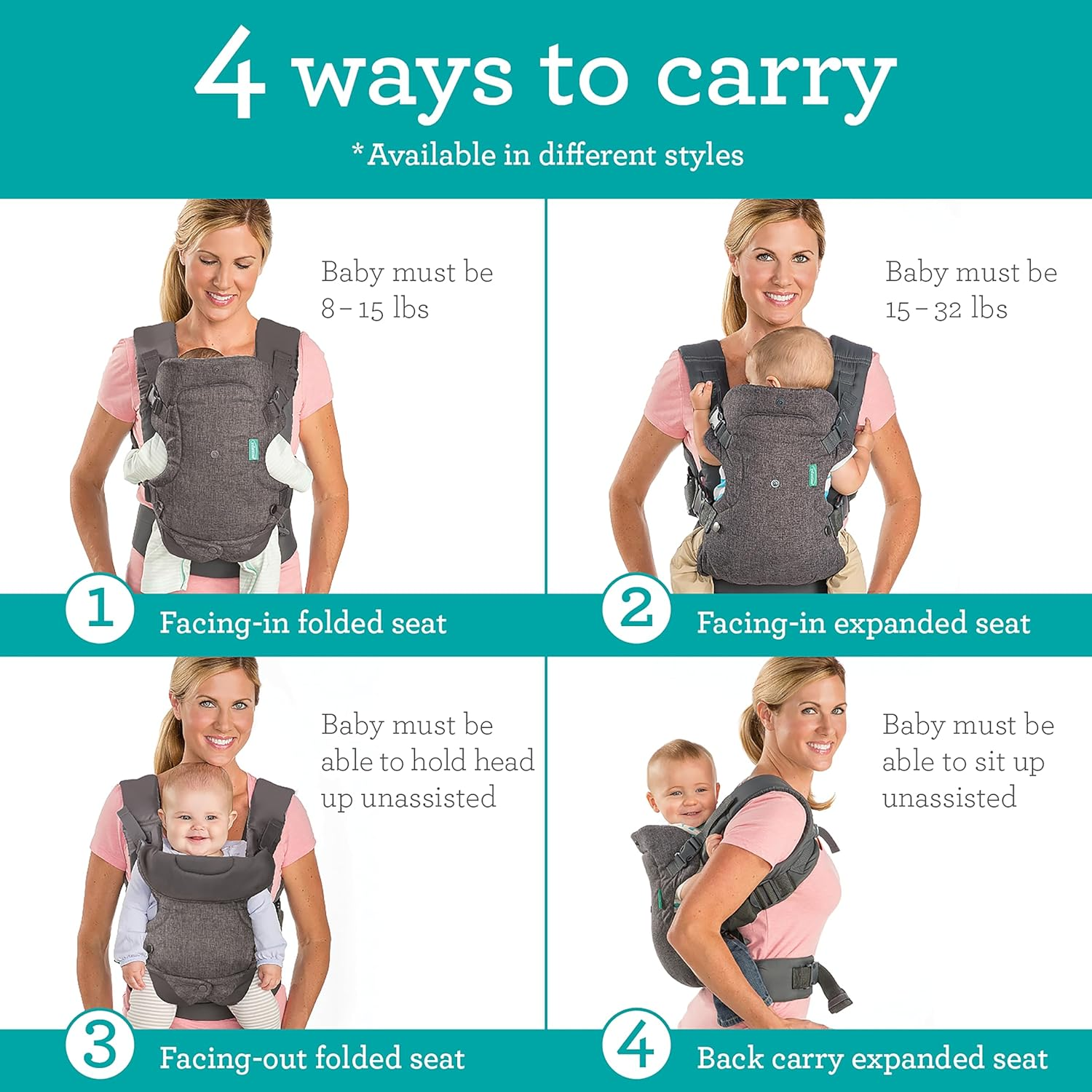 4 ways to carry

*Available in different styles

Baby must be 8 – 15 lbs

1 Facing-in folded seat

Baby must be 15 – 32 lbs

2 Facing-in expanded seat

Baby must be able to hold head up unassisted

3 Facing-out folded seat

Baby must be able to sit up unassisted

4 Back carry expanded seat