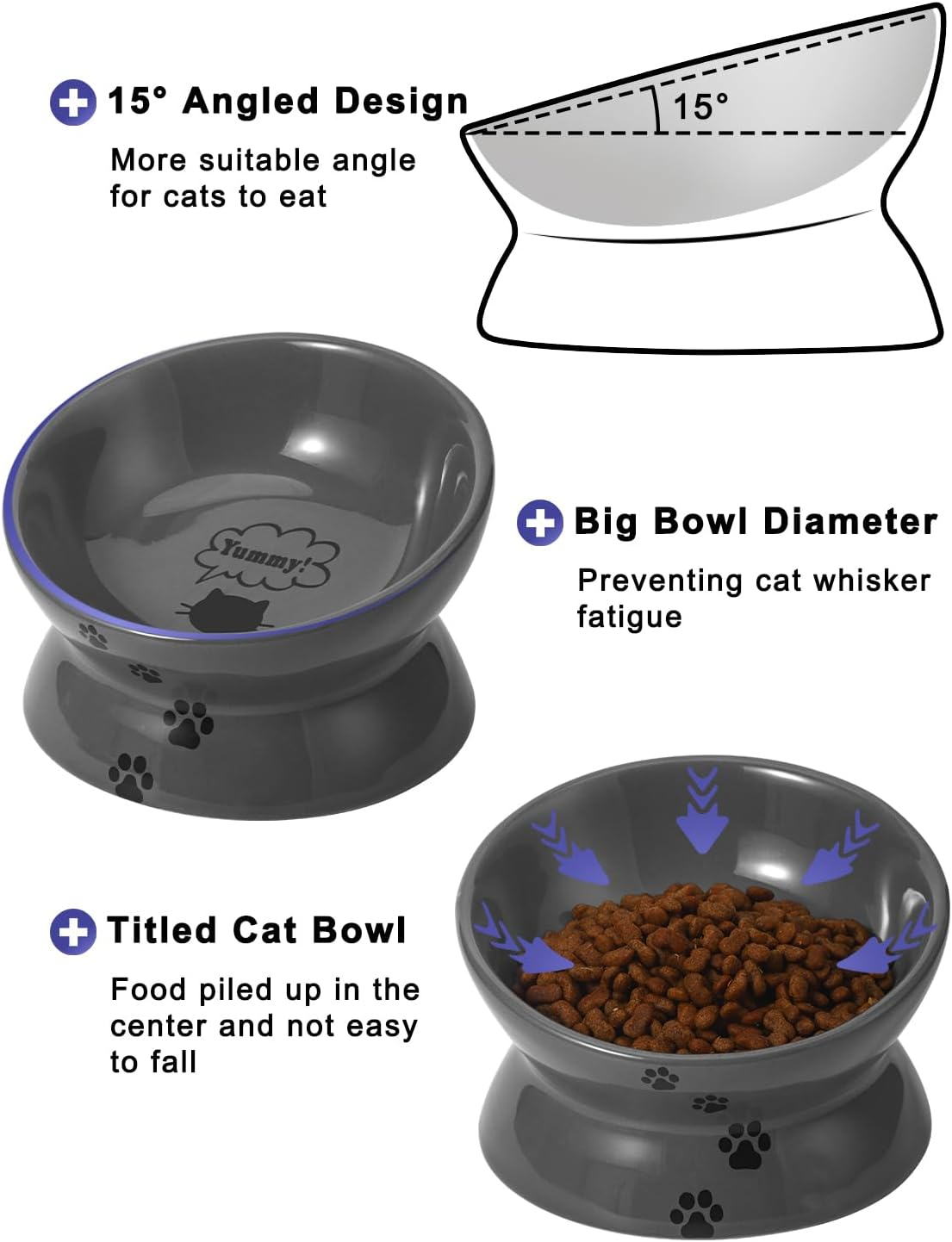 15° Angled Design

More suitable angle for cats to eat

15°

Yummy!

Big Bowl Diameter

Preventing cat whisker fatigue

Titled Cat Bowl

Food piled up in the center and not easy to fall