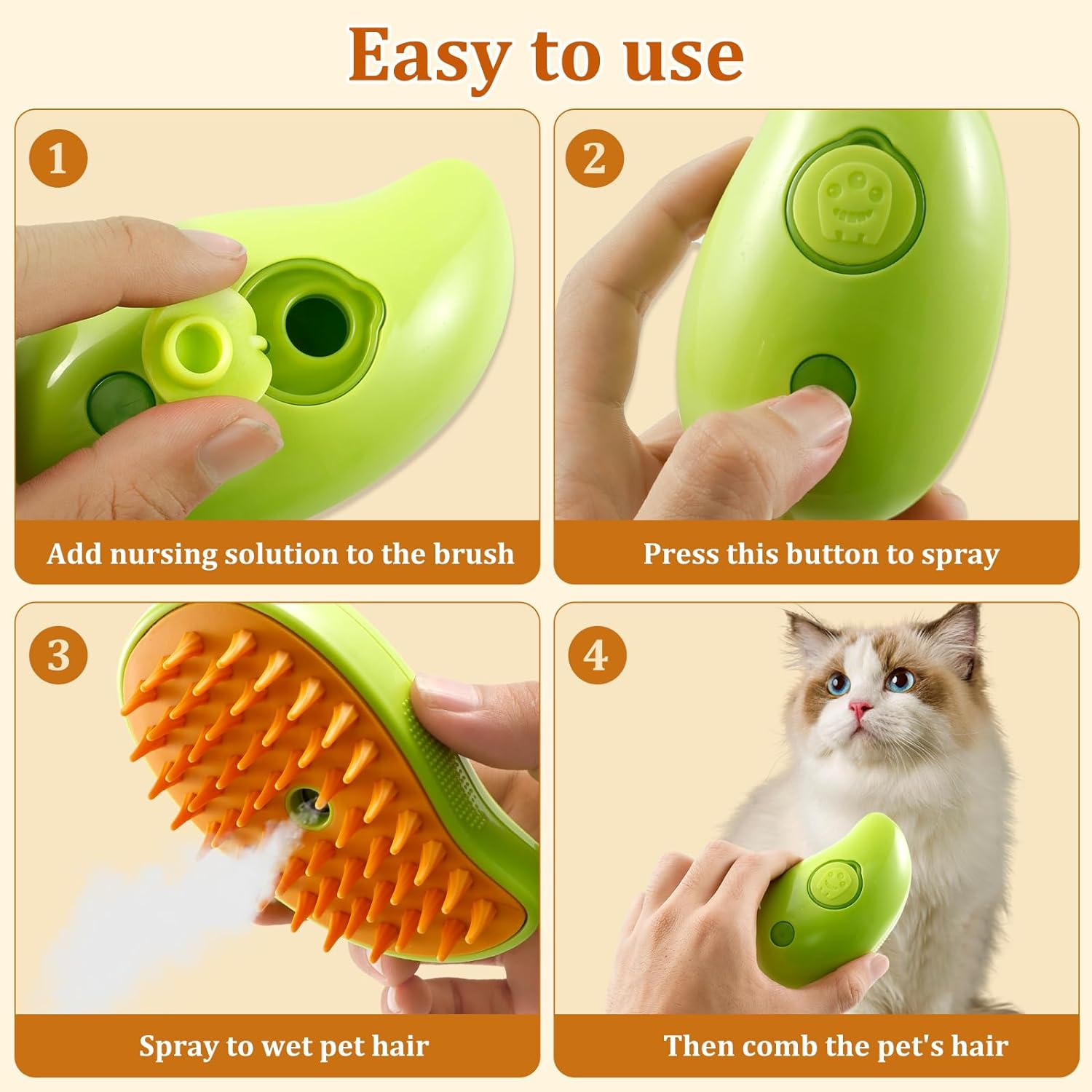 Easy to use

1

Add nursing solution to the brush

2

Press this button to spray

3

Spray to wet pet hair

4

Then comb the pet's hair