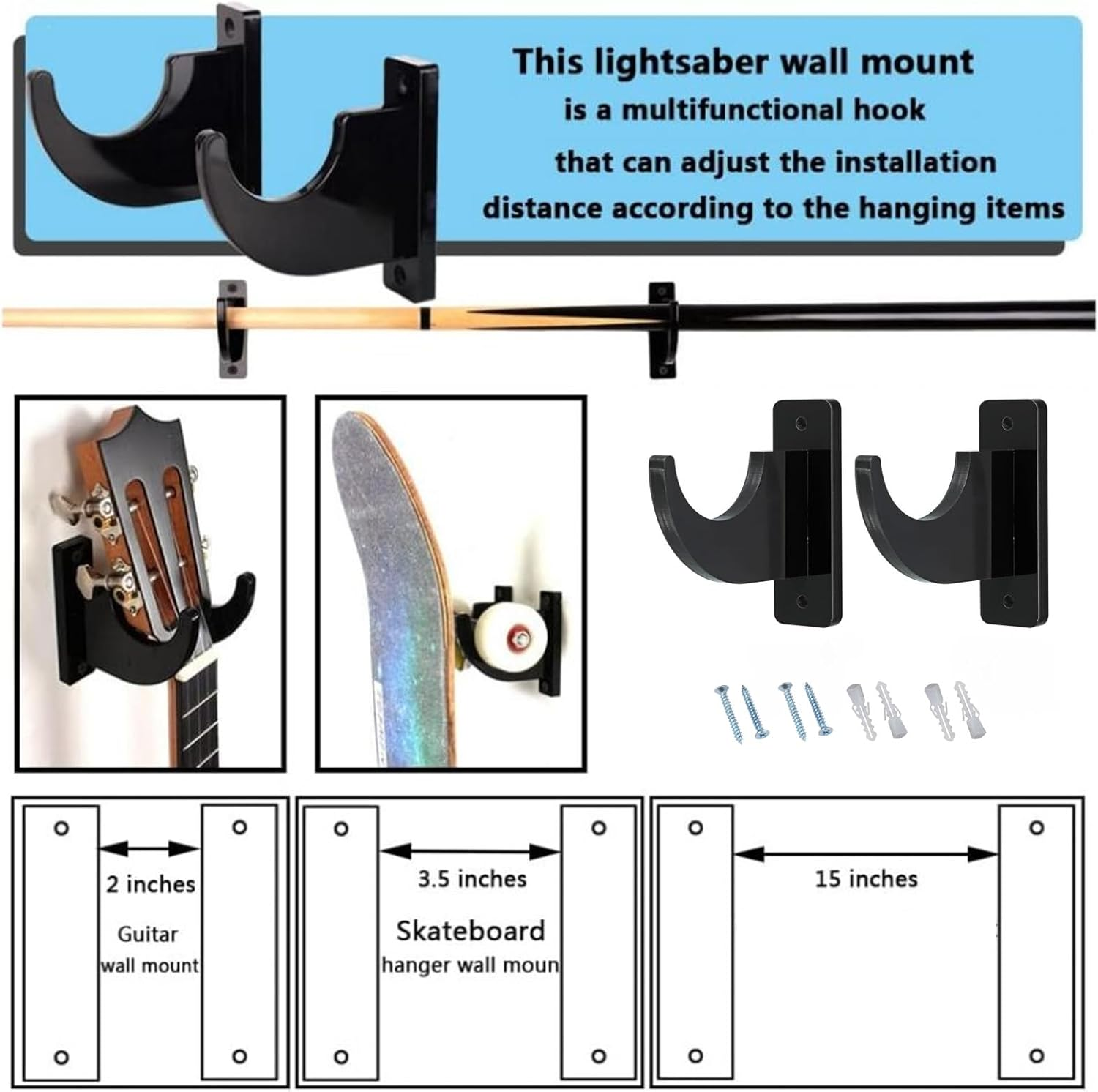 This lightsaber wall mount
is a multifunctional hook
that can adjust the installation
distance according to the hanging items

2 inches

Guitar
wall mount

3.5 inches

Skateboard
hanger wall moun

15 inches