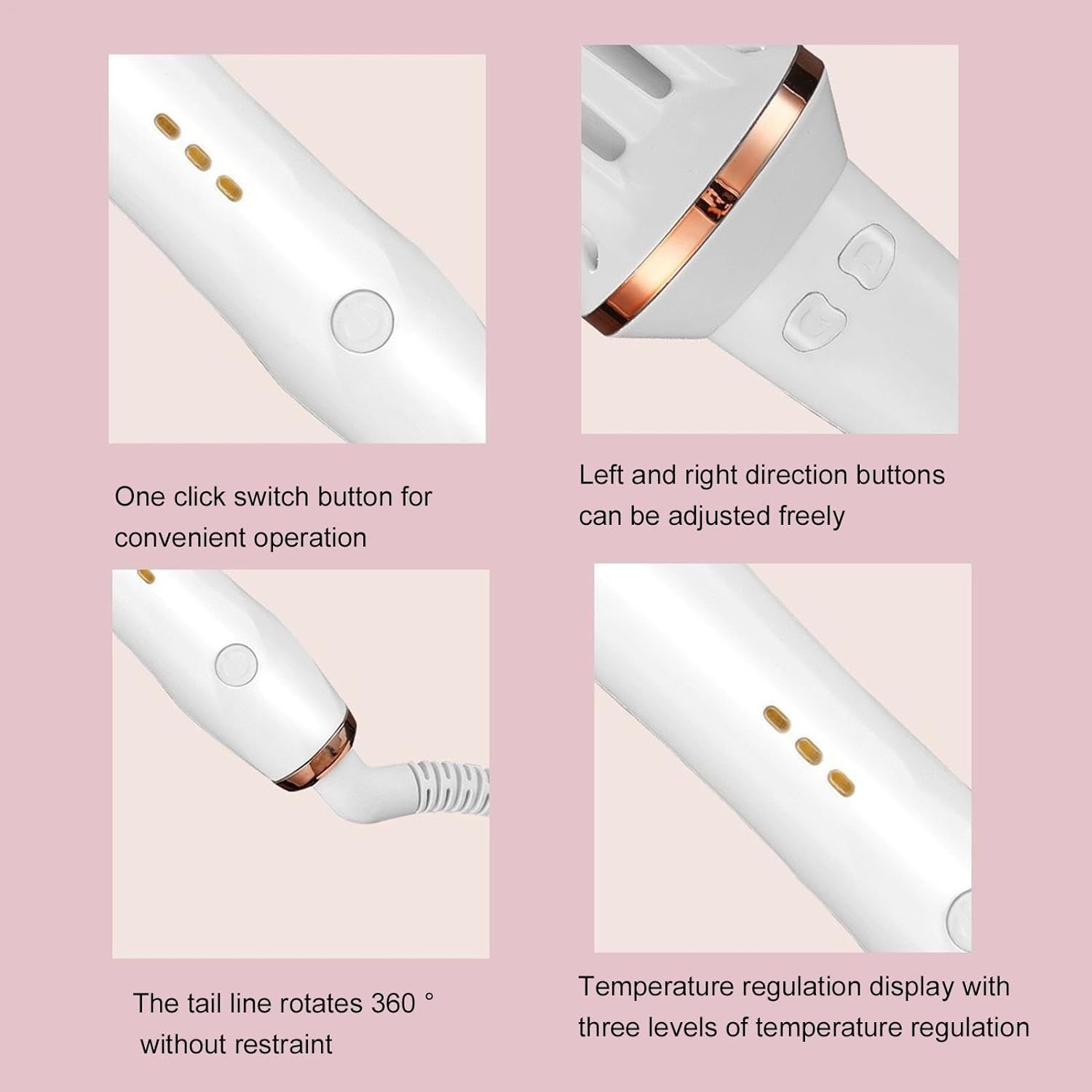 One click switch button for convenient operation

Left and right direction buttons can be adjusted freely

The tail line rotates 360 ° without restraint

Temperature regulation display with three levels of temperature regulation