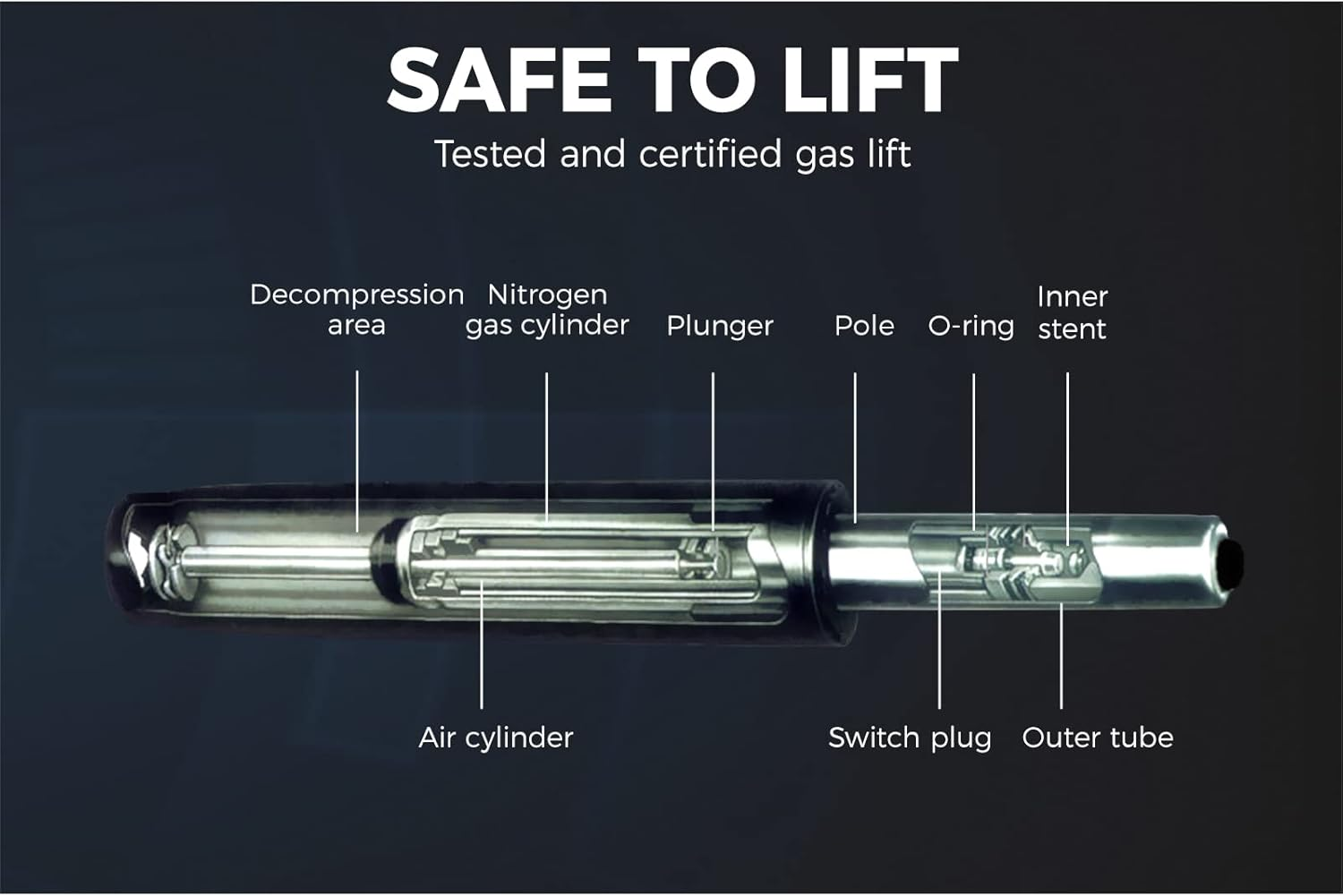 SAFE TO LIFT
Tested and certified gas lift

Decompression area

Nitrogen gas cylinder

Plunger

Pole

O-ring

Inner stent

Air cylinder

Switch plug

Outer tube