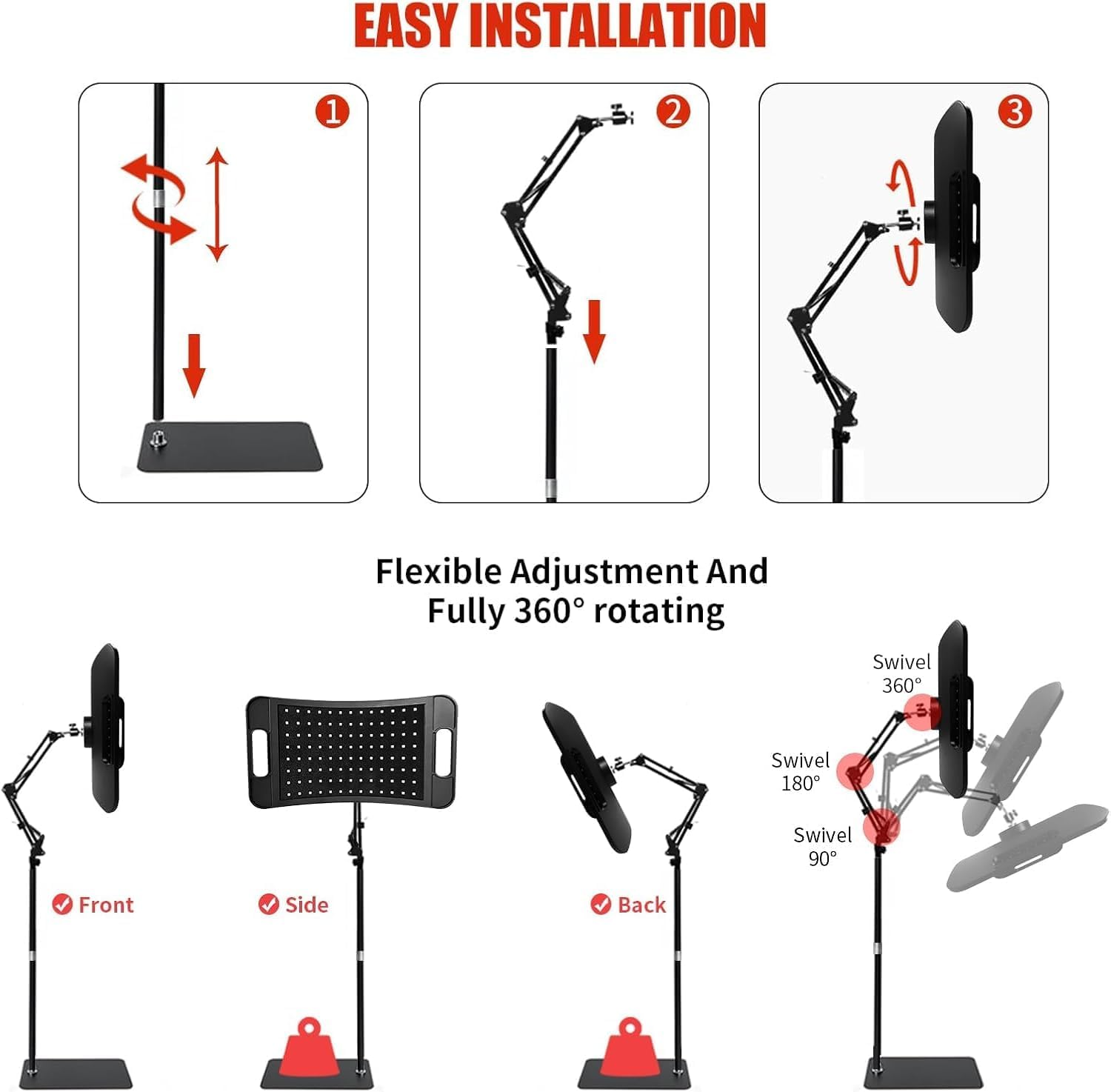 EASY INSTALLATION

1

2

3

Flexible Adjustment And
Fully 360° rotating

Front

Side

Back

Swivel 360°

Swivel 180°

Swivel 90°