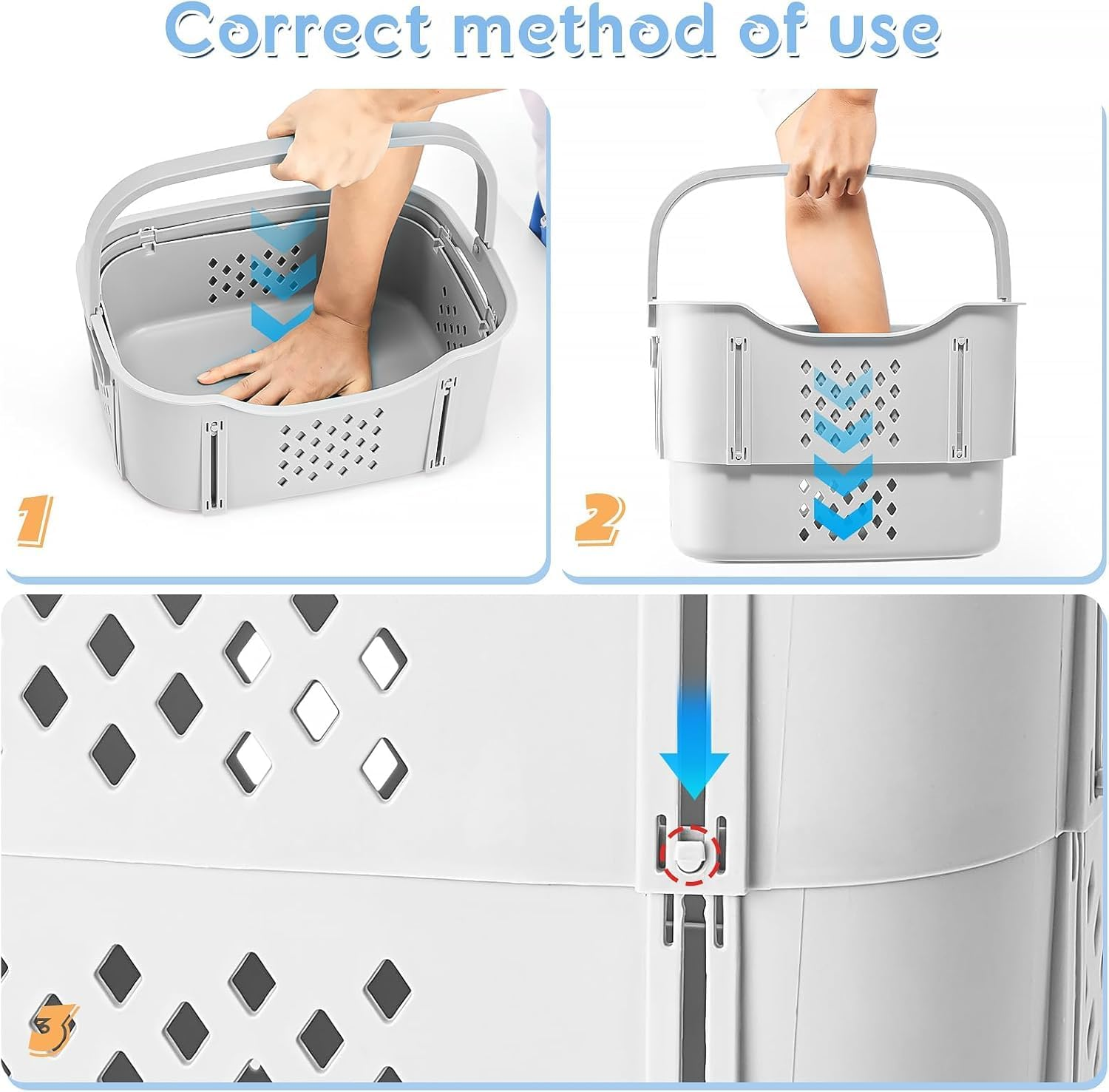 Correct method of use

1

2

3