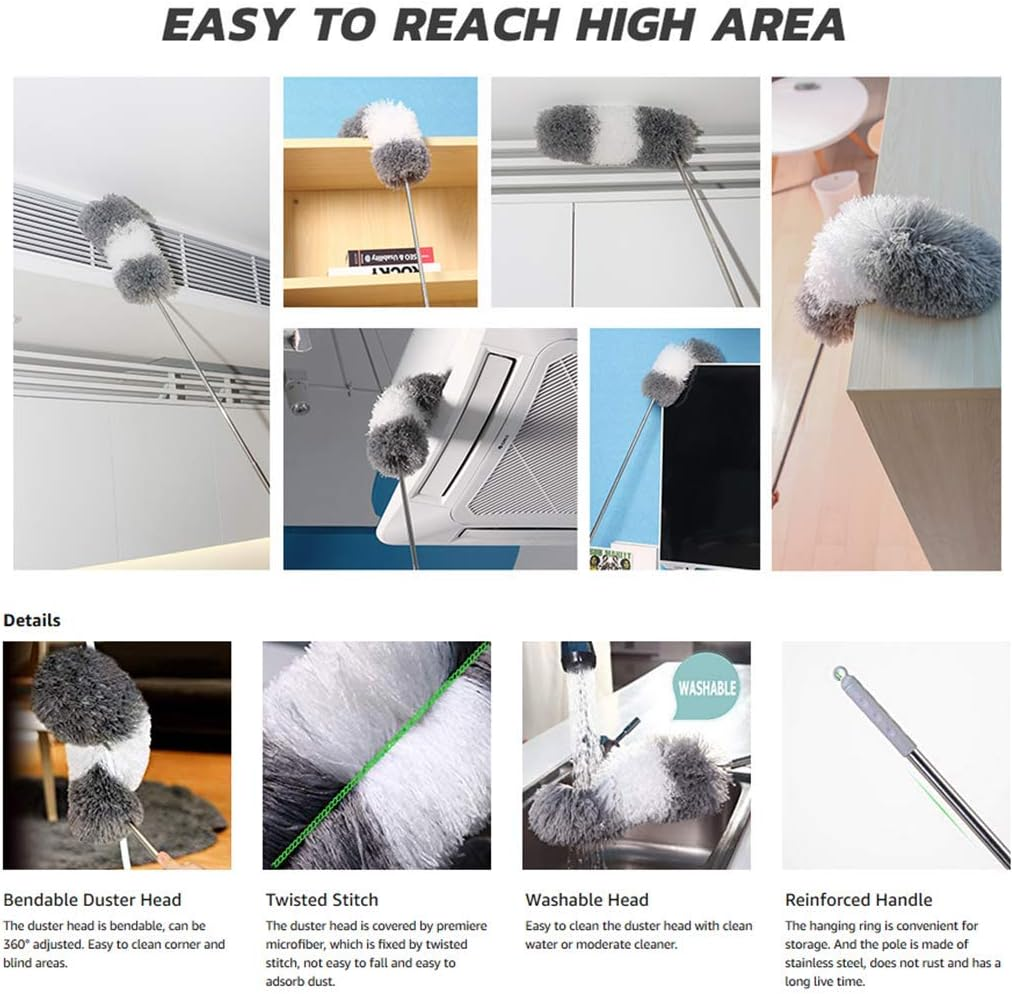 EASY TO REACH HIGH AREA

Details

WASHABLE

Bendable Duster Head
The duster head is bendable, can be 360° adjusted. Easy to clean corner and blind areas.

Twisted Stitch
The duster head is covered by premiere microfiber, which is fixed by twisted stitch, not easy to fall and easy to adsorb dust.

Washable Head
Easy to clean the duster head with clean water or moderate cleaner.

Reinforced Handle
The hanging ring is convenient for storage. And the pole is made of stainless steel, does not rust and has a long live time.