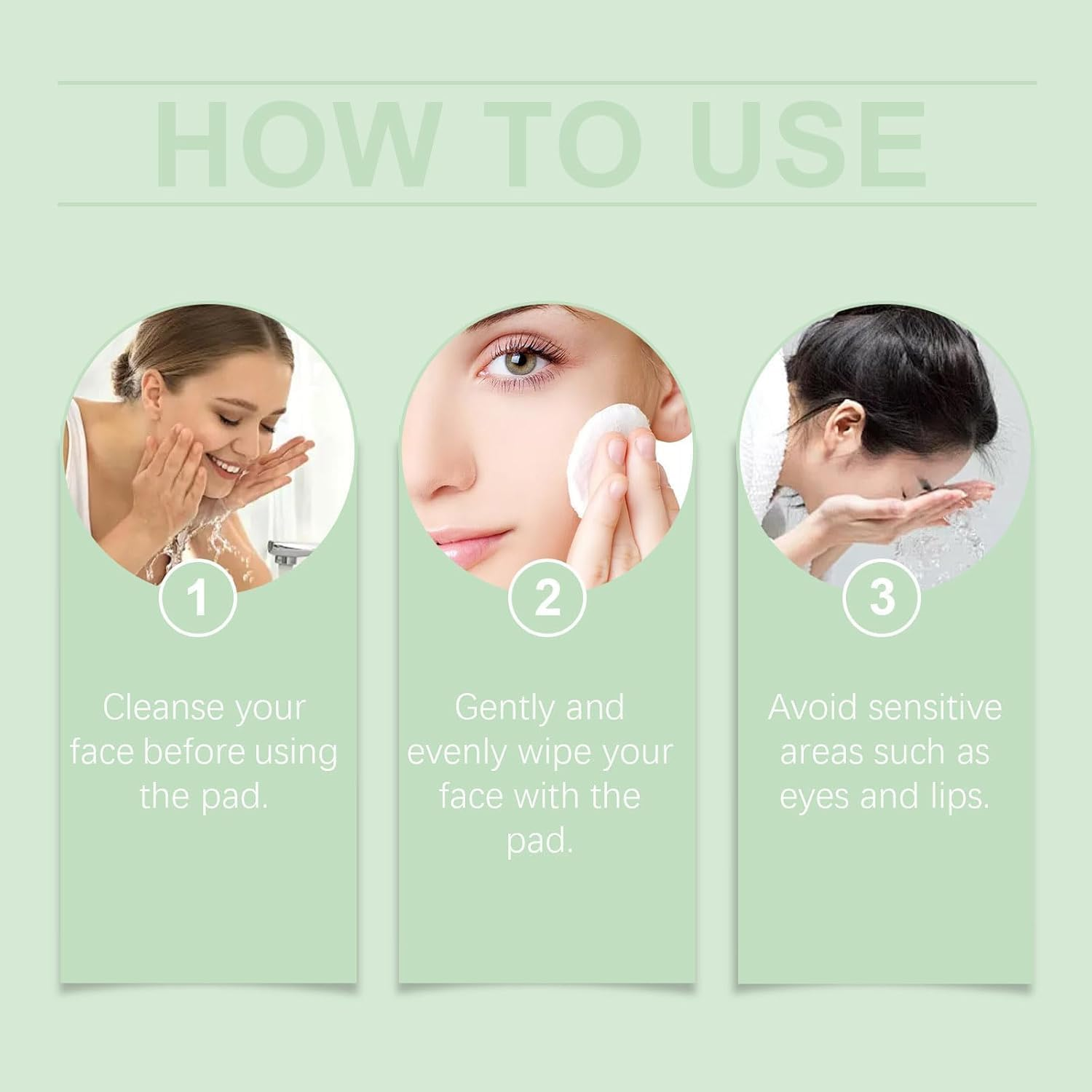 HOW TO USE

1

Cleanse your face before using the pad.

2

Gently and evenly wipe your face with the pad.

3

Avoid sensitive areas such as eyes and lips.