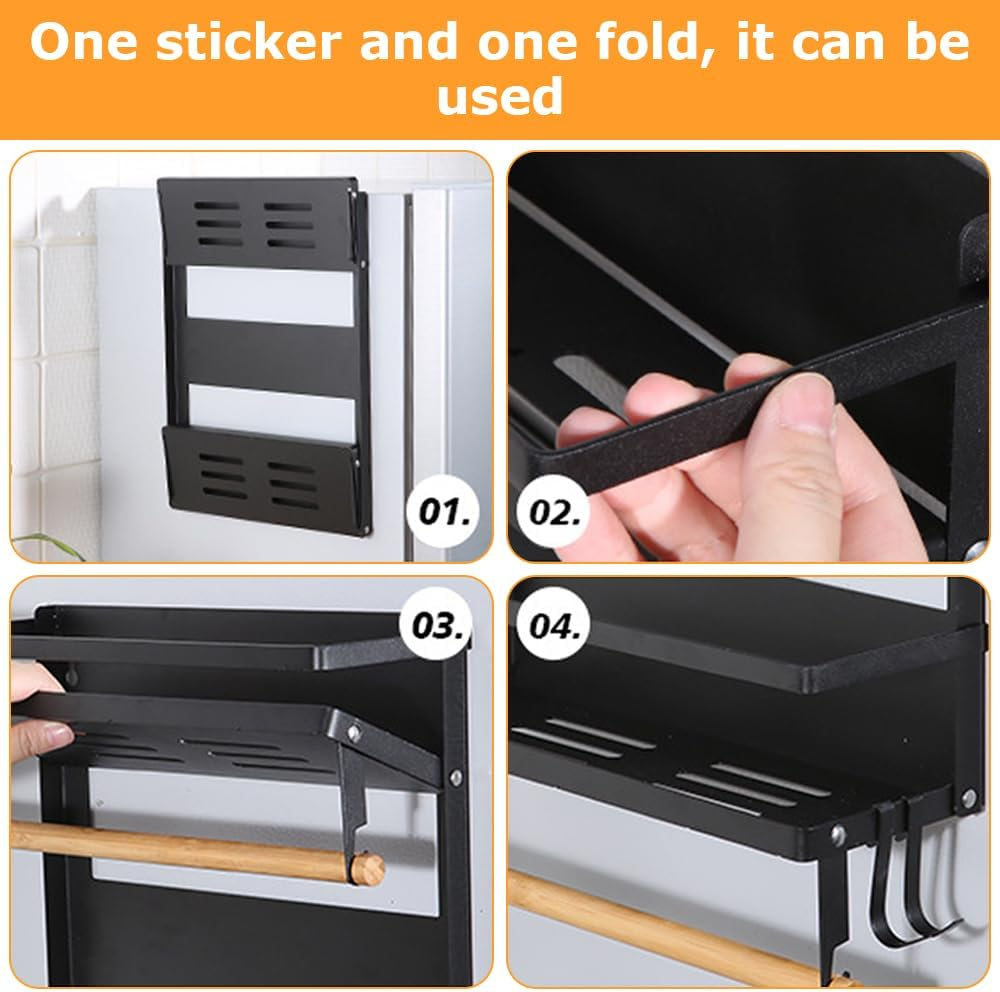 One sticker and one fold, it can be used

01.

02.

03.

04.