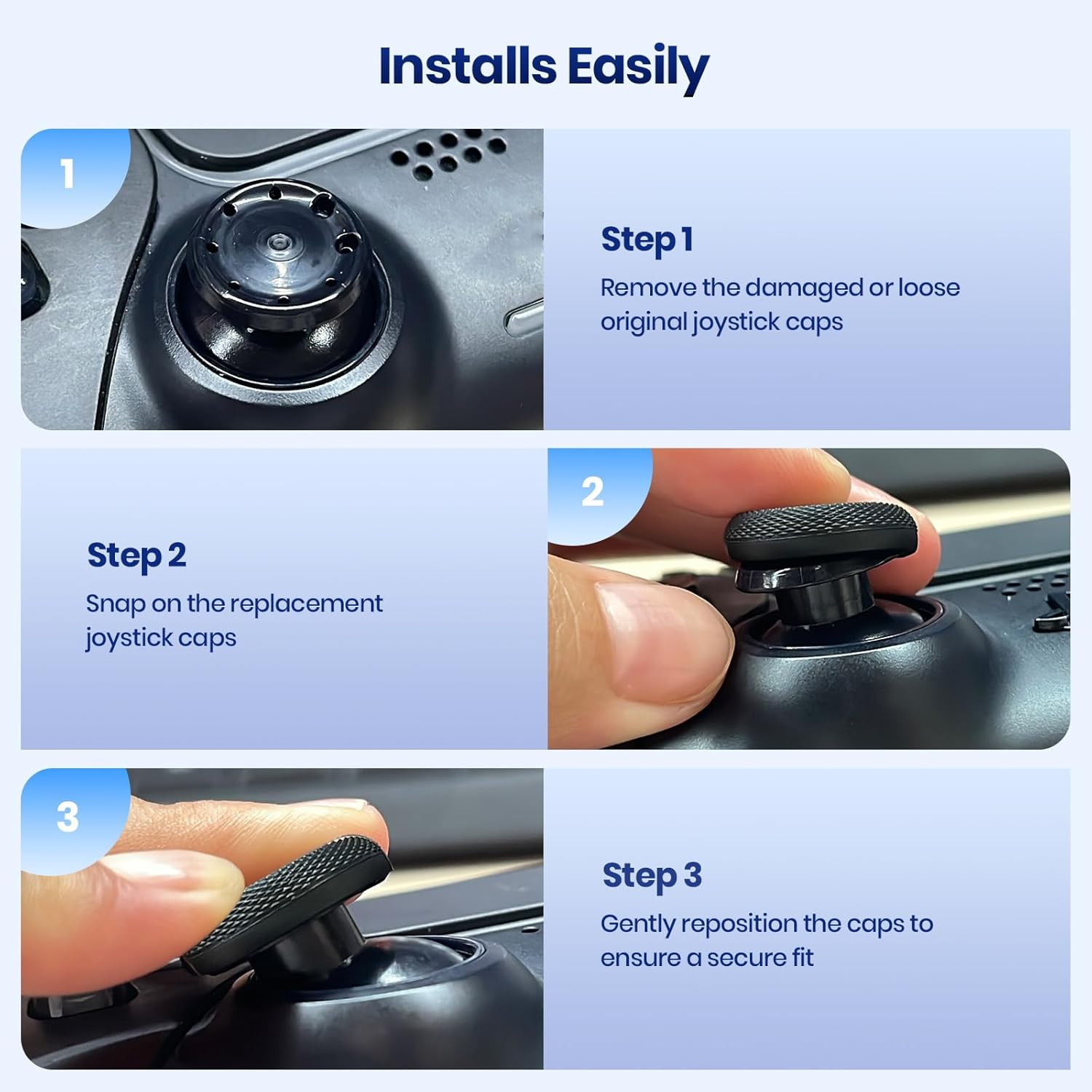 Installs Easily

1

Step 1
Remove the damaged or loose original joystick caps

Step 2
Snap on the replacement joystick caps

2

3

Step 3
Gently reposition the caps to ensure a secure fit