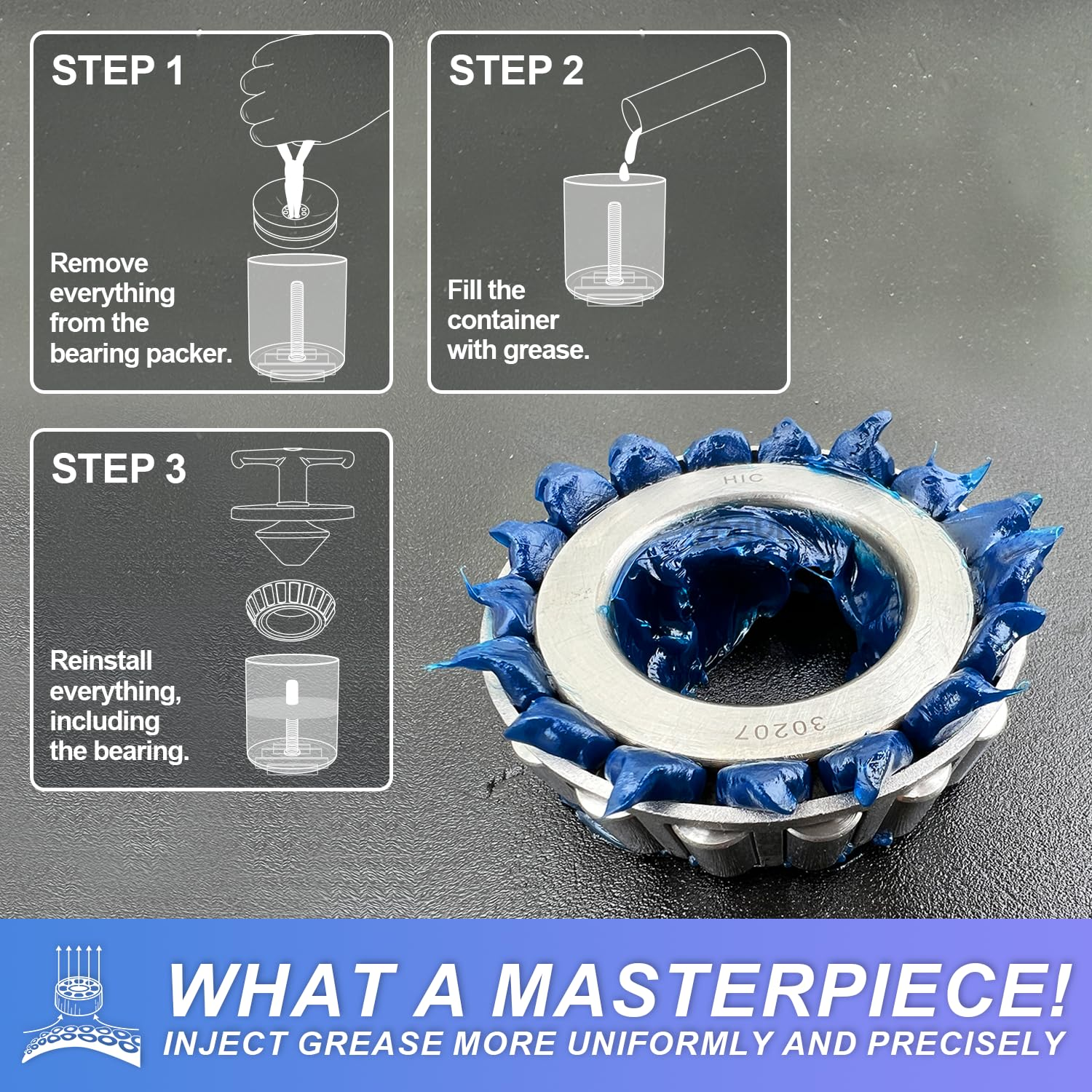 STEP 1

Remove everything from the bearing packer.

STEP 2

Fill the container with grease.

STEP 3

Reinstall everything, including the bearing.

HIC

30207

WHAT A MASTERPIECE!
INJECT GREASE MORE UNIFORMLY AND PRECISELY