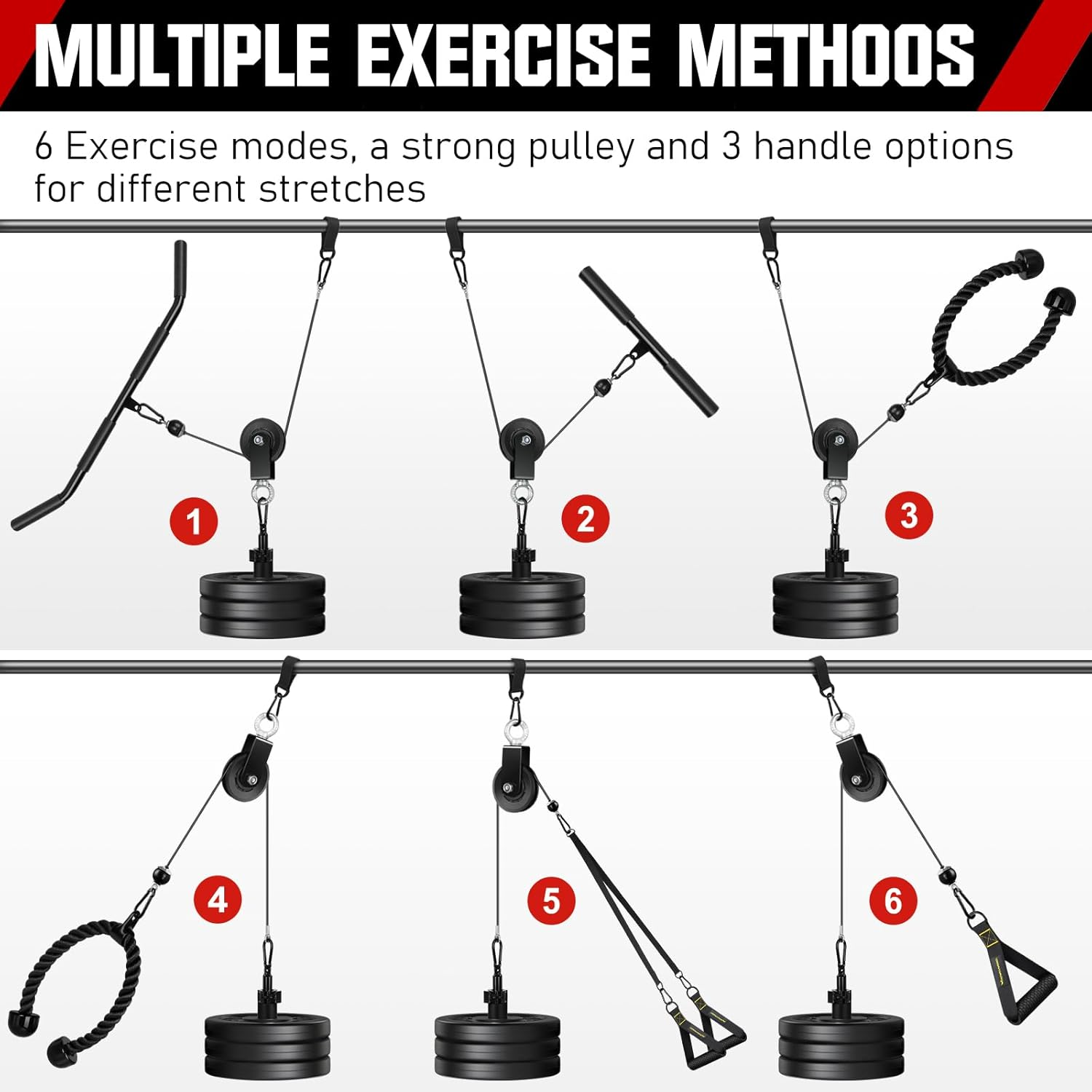 MULTIPLE EXERCISE METHOOS

6 Exercise modes, a strong pulley and 3 handle options for different stretches

1

2

3

4

5

6