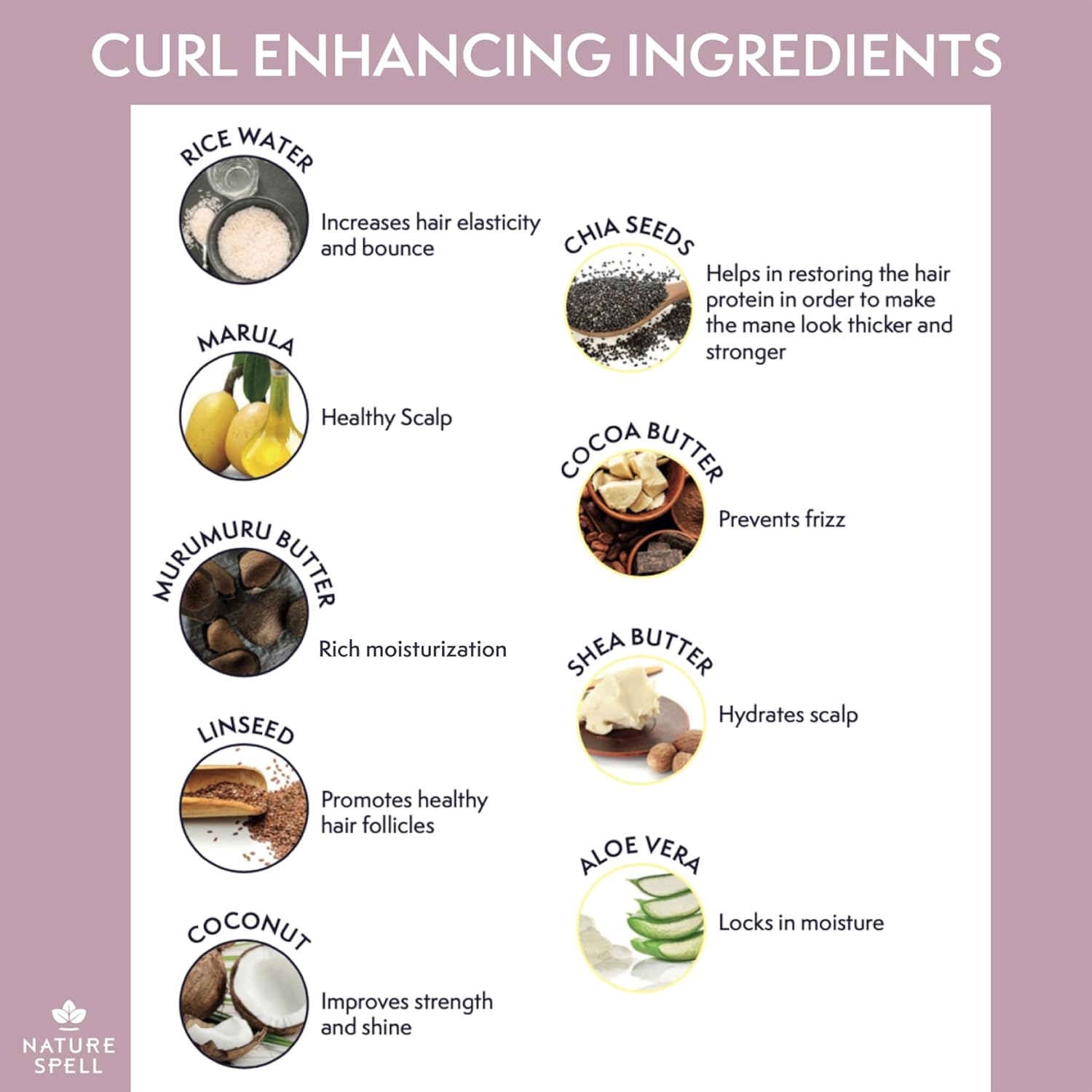 CURL ENHANCING INGREDIENTS

RICE WATER
Increases hair elasticity and bounce

MARULA
Healthy Scalp

MURUMURU BUTTER
Rich moisturization

LINSEED
Promotes healthy hair follicles

COCONUT
Improves strength and shine

CHIA SEEDS
Helps in restoring the hair protein in order to make the mane look thicker and stronger

COCOA BUTTER
Prevents frizz

SHEA BUTTER
Hydrates scalp

ALOE VERA
Locks in moisture

NATURE SPELL