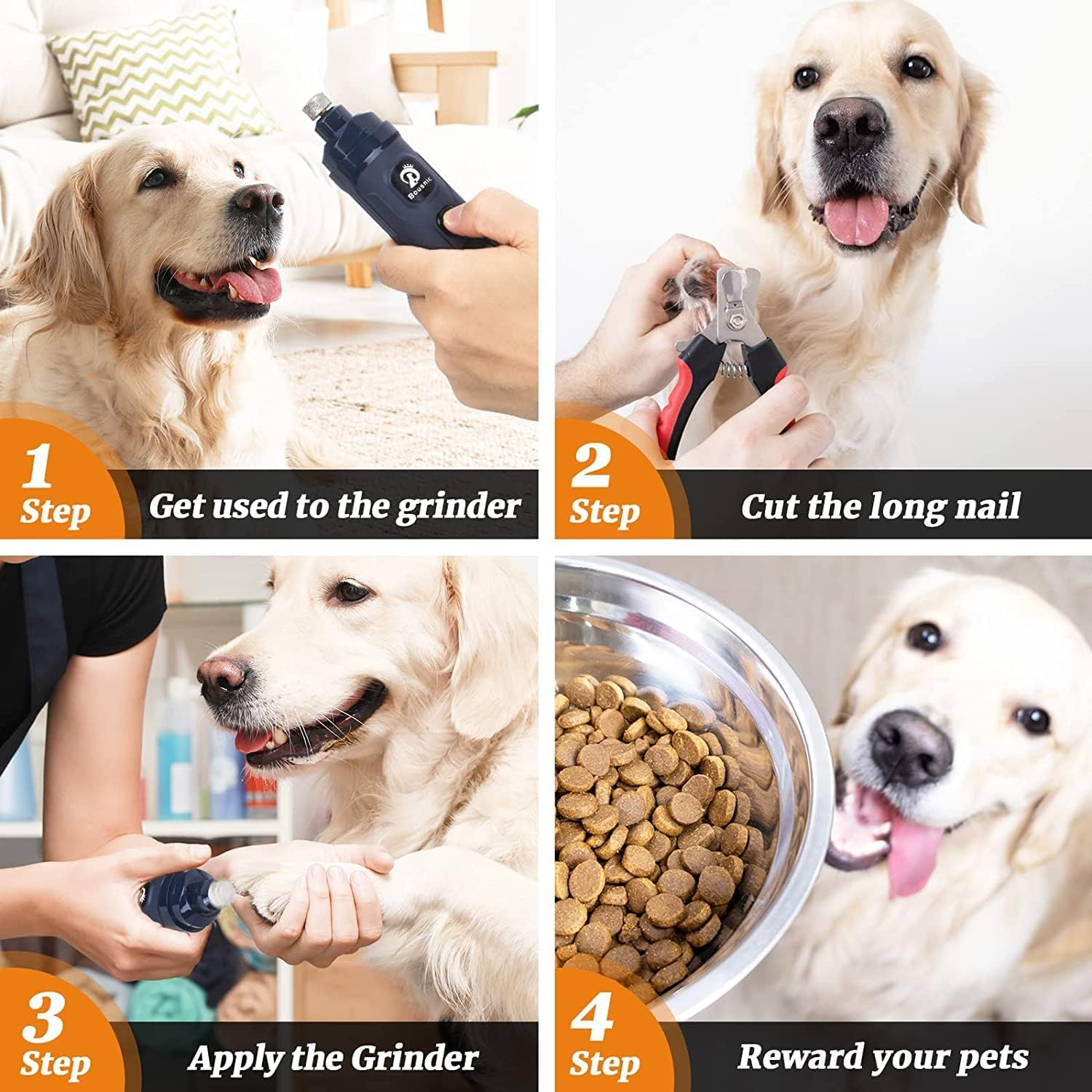 Bousnic

1
Step
Get used to the grinder

2
Step
Cut the long nail

3
Step
Apply the Grinder

4
Step
Reward your pets