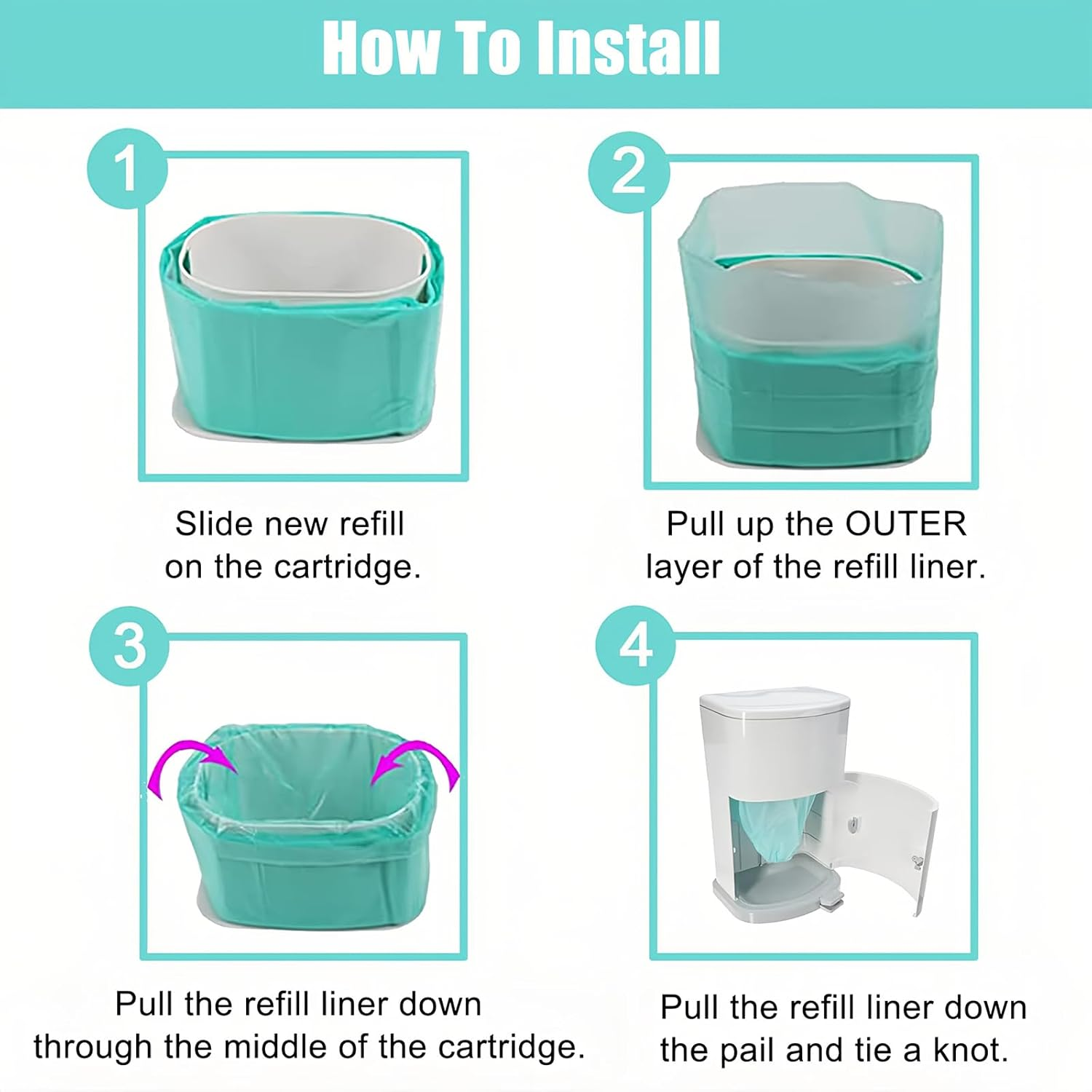 How To Install

1

Slide new refill on the cartridge.

2

Pull up the OUTER layer of the refill liner.

3

Pull the refill liner down through the middle of the cartridge.

4

Pull the refill liner down the pail and tie a knot.