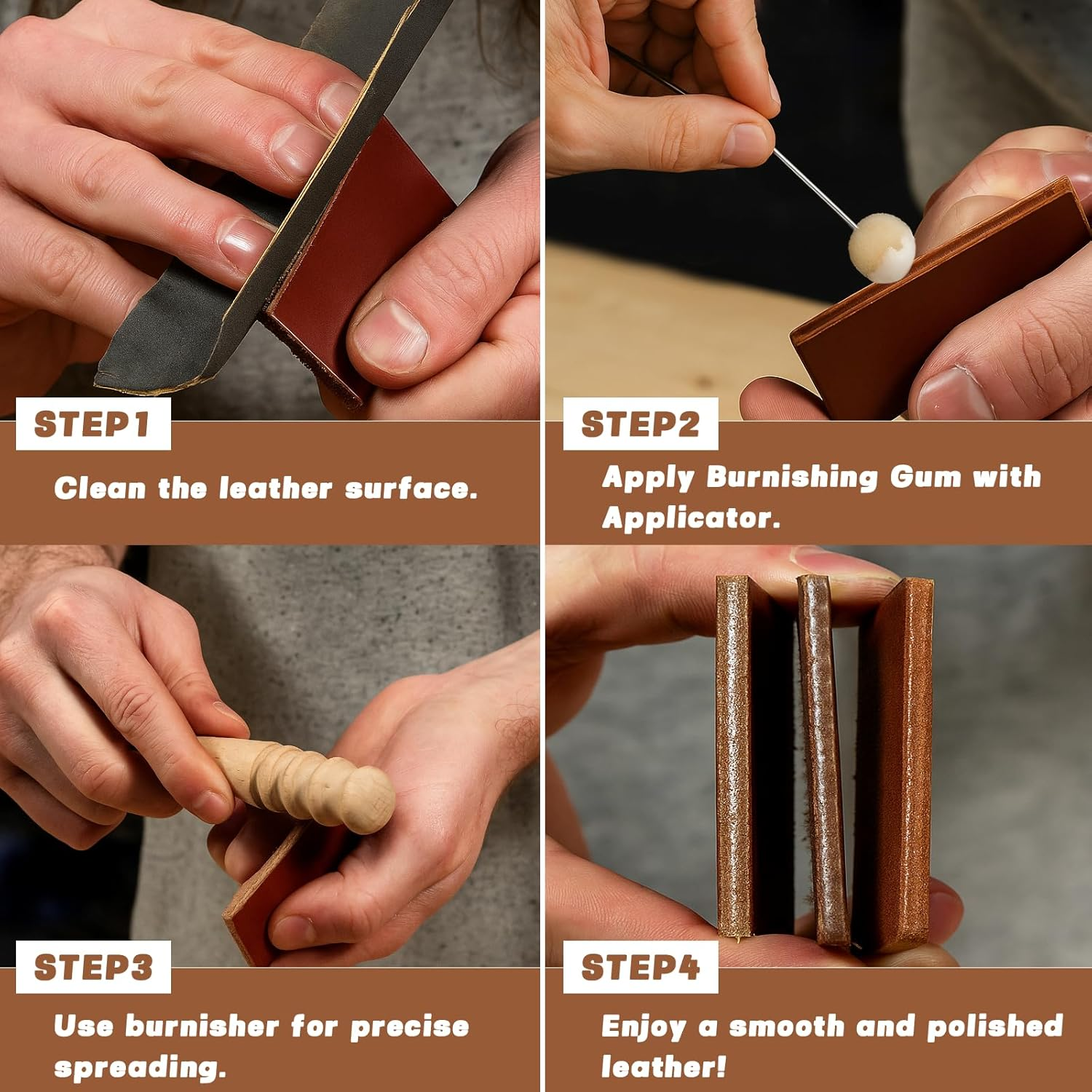 STEP1

Clean the leather surface.

STEP2

Apply Burnishing Gum with Applicator.

STEP3

Use burnisher for precise spreading.

STEP4

Enjoy a smooth and polished leather!