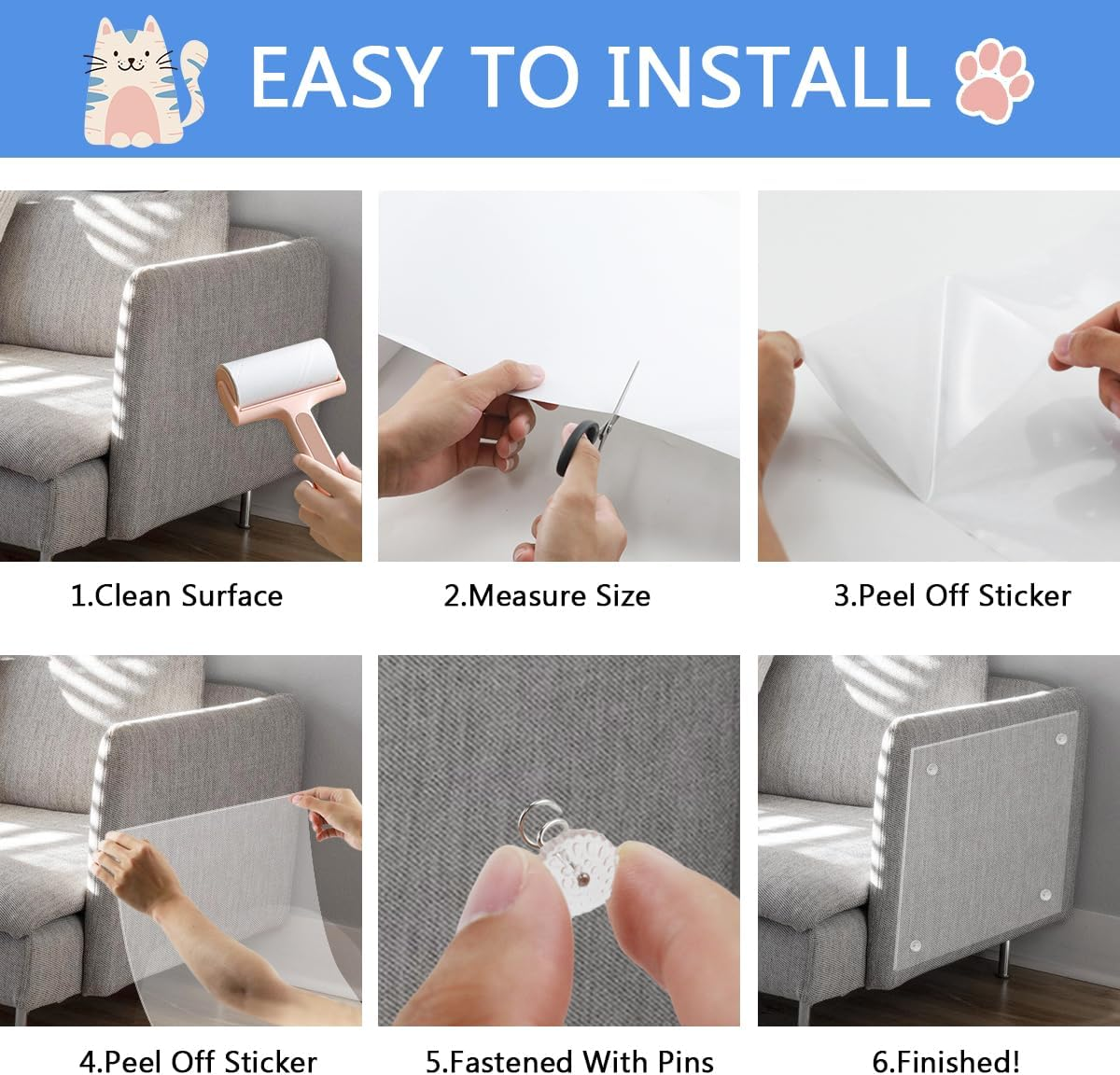 EASY TO INSTALL

1.Clean Surface

2.Measure Size

3.Peel Off Sticker

4.Peel Off Sticker

5.Fastened With Pins

6.Finished!