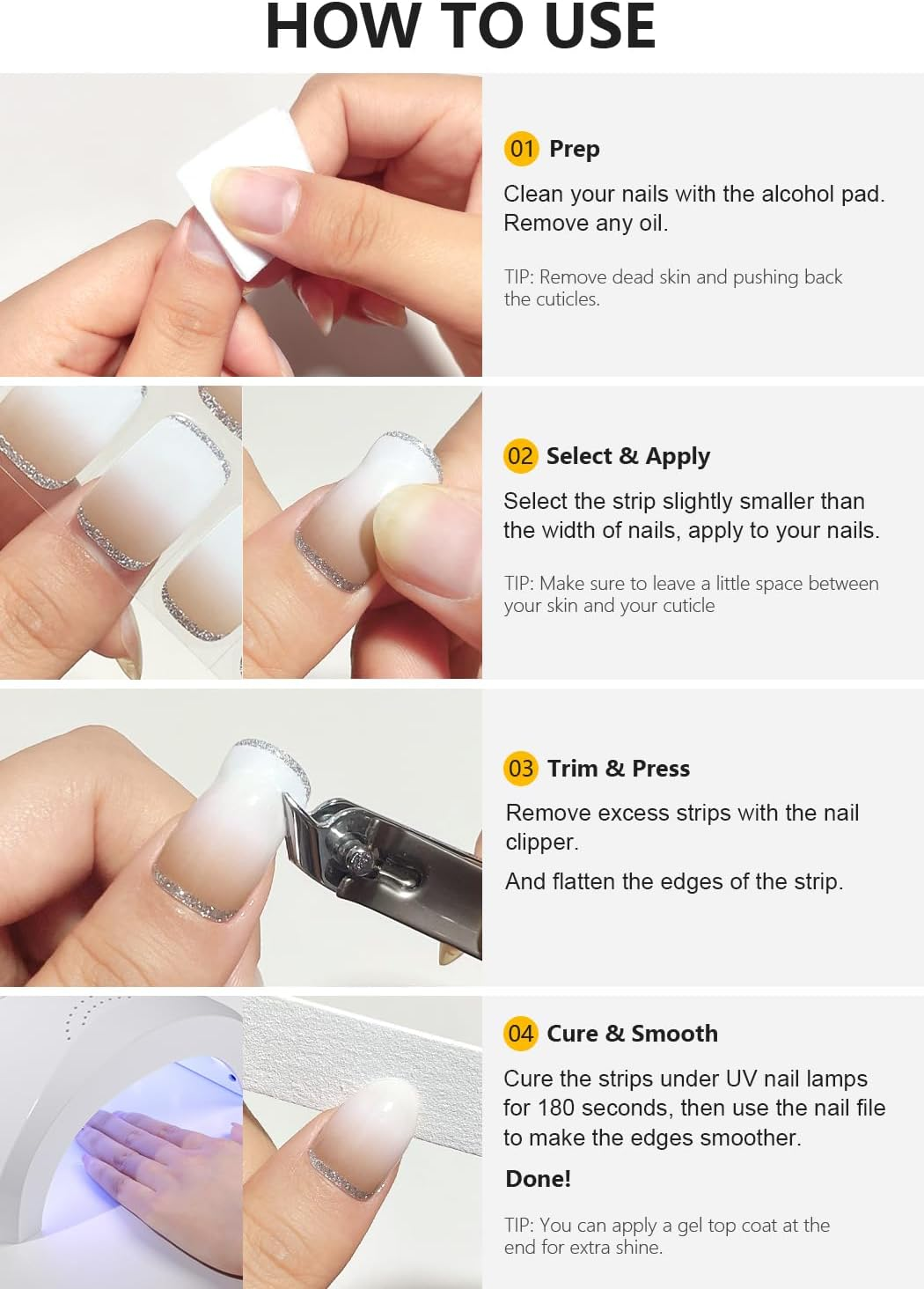 HOW TO USE

01 Prep

Clean your nails with the alcohol pad. Remove any oil.

TIP: Remove dead skin and pushing back the cuticles.

02 Select & Apply

Select the strip slightly smaller than the width of nails, apply to your nails.

TIP: Make sure to leave a little space between your skin and your cuticle

03 Trim & Press

Remove excess strips with the nail clipper.

And flatten the edges of the strip.

04 Cure & Smooth

Cure the strips under UV nail lamps for 180 seconds, then use the nail file to make the edges smoother.

Done!

TIP: You can apply a gel top coat at the end for extra shine.