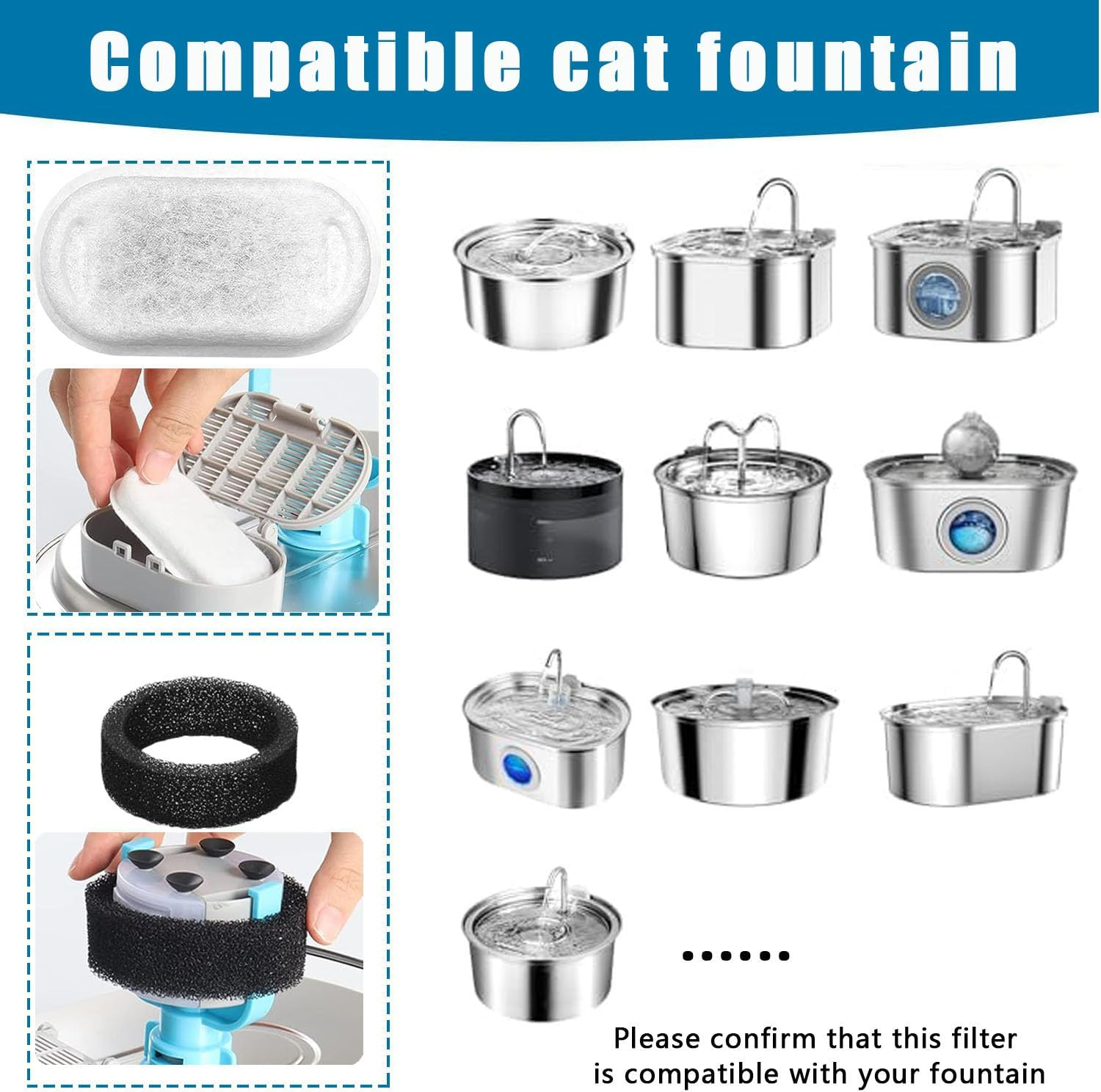 Compatible cat fountain

......

Please confirm that this filter is compatible with your fountain