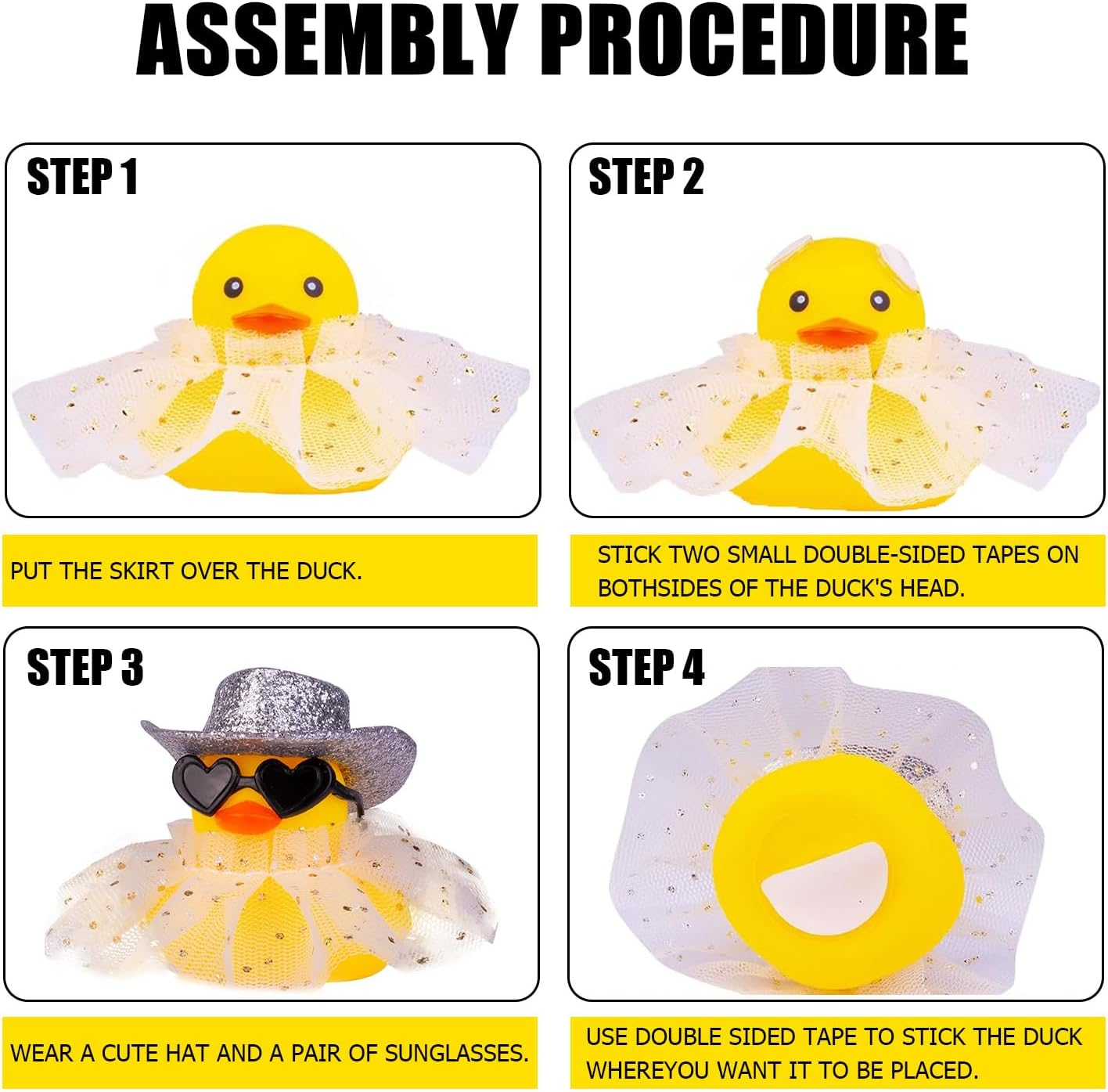 ASSEMBLY PROCEDURE

STEP 1

PUT THE SKIRT OVER THE DUCK.

STEP 2

STICK TWO SMALL DOUBLE-SIDED TAPES ON BOTHSIDES OF THE DUCK'S HEAD.

STEP 3

WEAR A CUTE HAT AND A PAIR OF SUNGLASSES.

STEP 4

USE DOUBLE SIDED TAPE TO STICK THE DUCK WHEREYOU WANT IT TO BE PLACED.