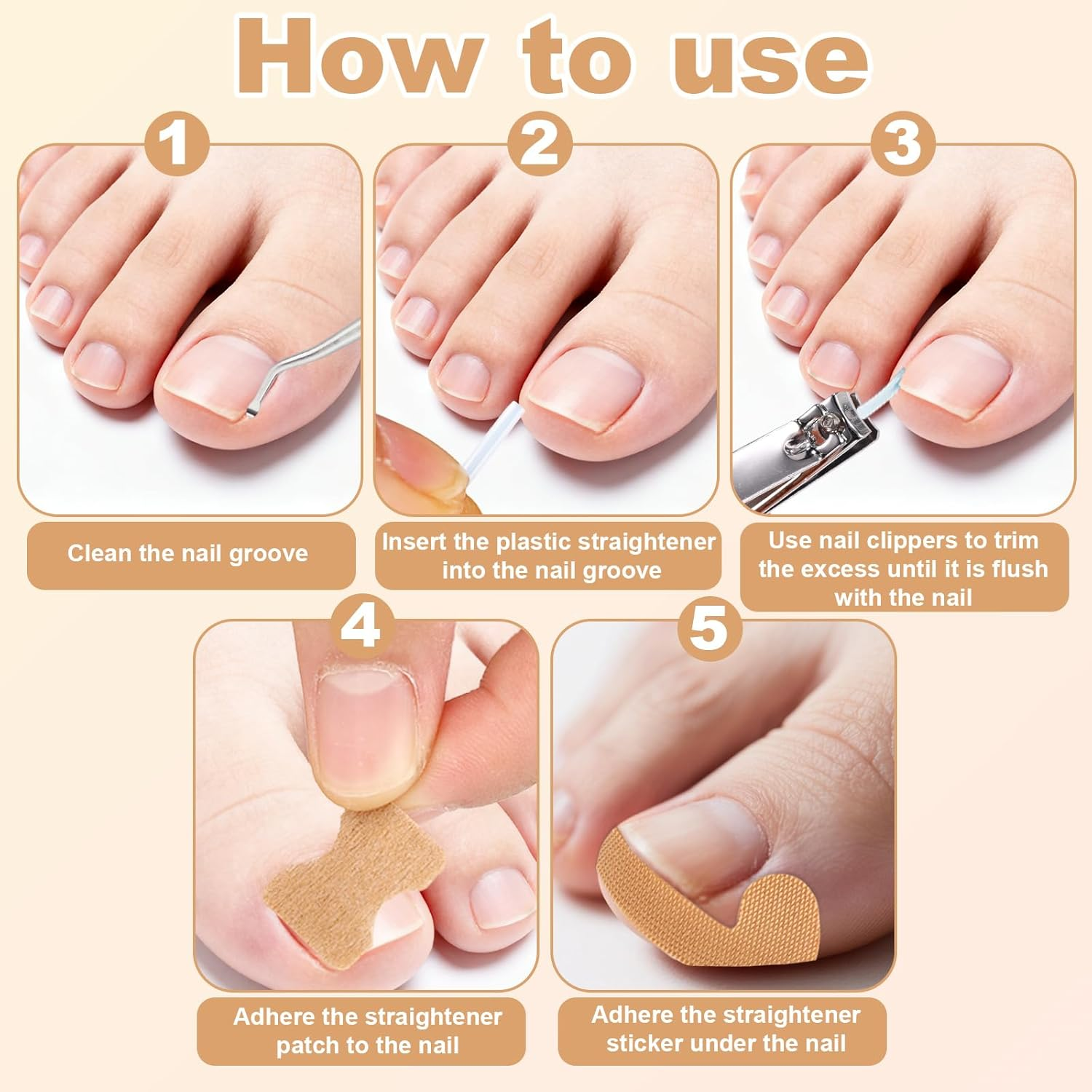 How to use

1

Clean the nail groove

2

Insert the plastic straightener into the nail groove

3

Use nail clippers to trim the excess until it is flush with the nail

4

Adhere the straightener patch to the nail

5

Adhere the straightener sticker under the nail