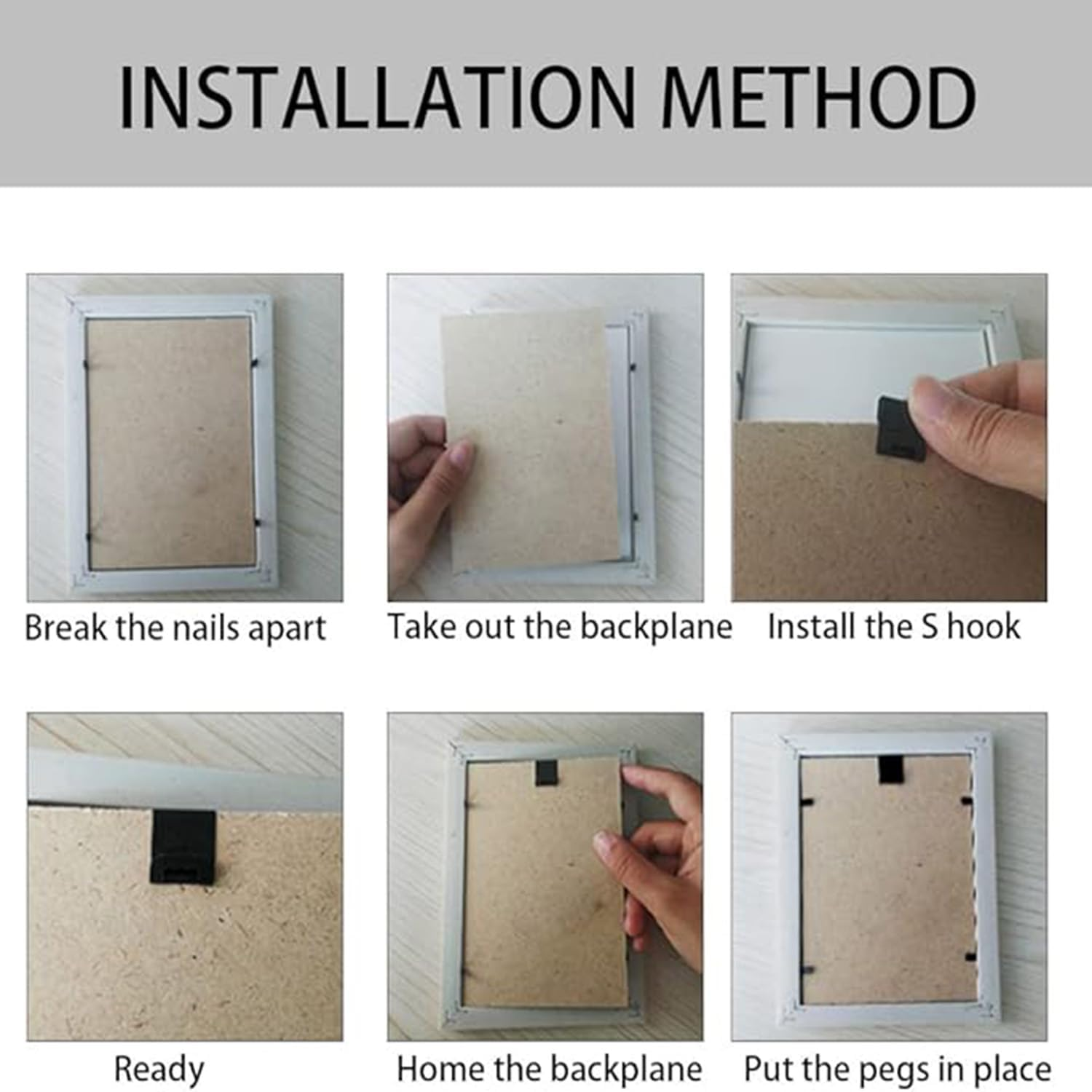 INSTALLATION METHOD

Break the nails apart

Take out the backplane

Install the S hook

Ready

Home the backplane

Put the pegs in place