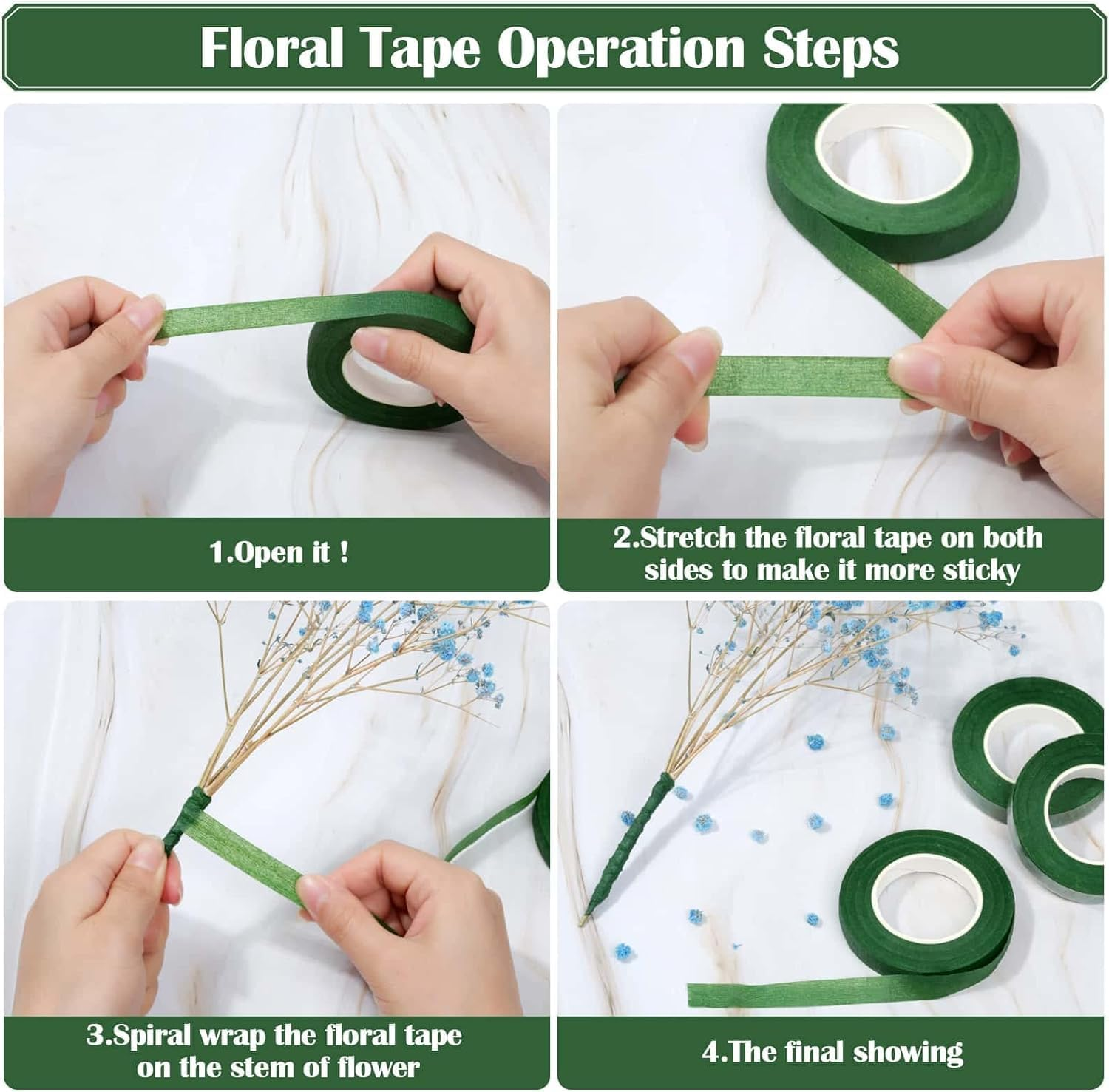 Floral Tape Operation Steps

1.Open it !

2.Stretch the floral tape on both sides to make it more sticky

3.Spiral wrap the floral tape on the stem of flower

4.The final showing