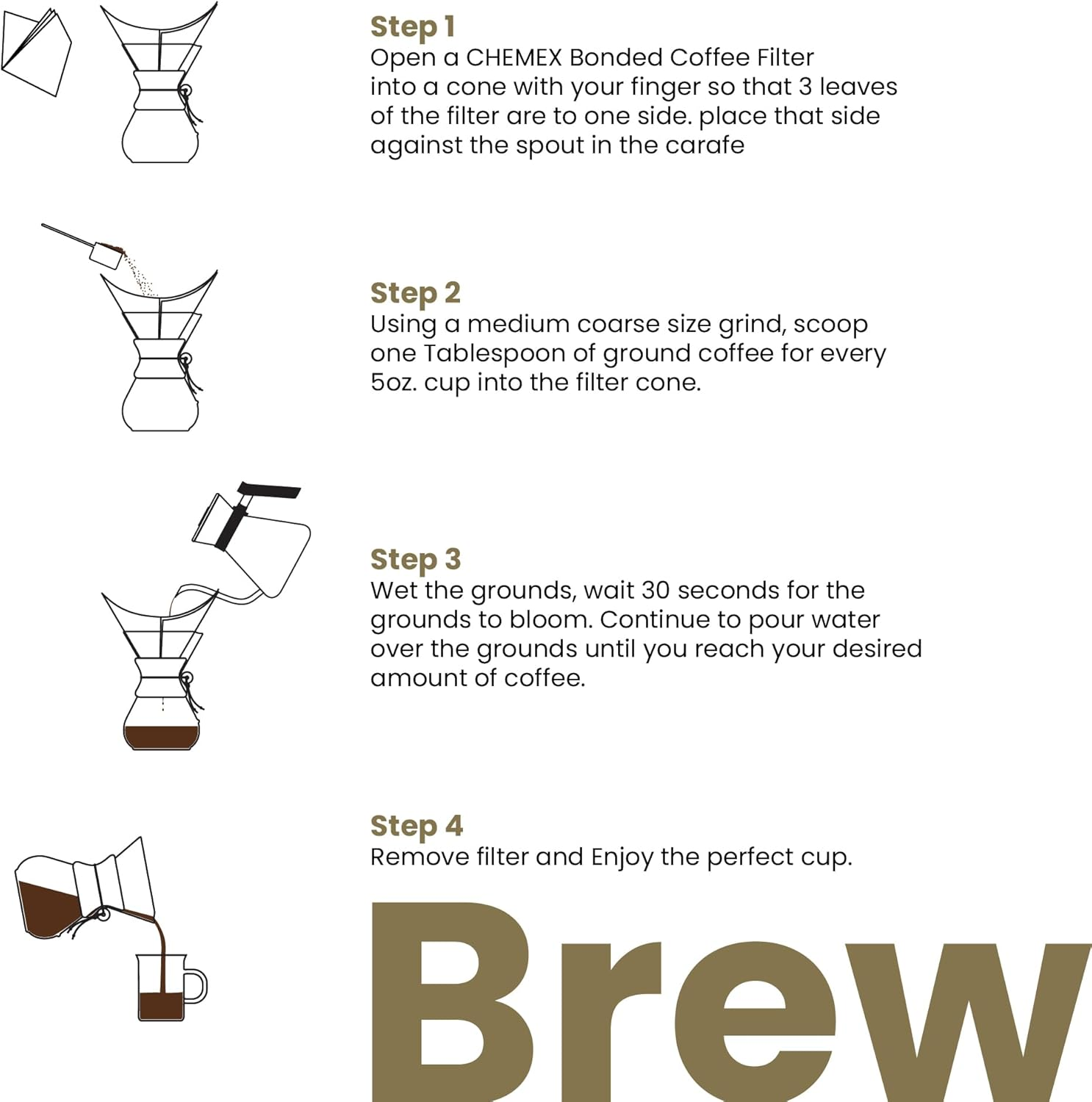 Step 1
Open a CHEMEX Bonded Coffee Filter into a cone with your finger so that 3 leaves of the filter are to one side. place that side against the spout in the carafe

Step 2
Using a medium coarse size grind, scoop one Tablespoon of ground coffee for every 5oz. cup into the filter cone.

Step 3
Wet the grounds, wait 30 seconds for the grounds to bloom. Continue to pour water over the grounds until you reach your desired amount of coffee.

Step 4
Remove filter and Enjoy the perfect cup.

Brew