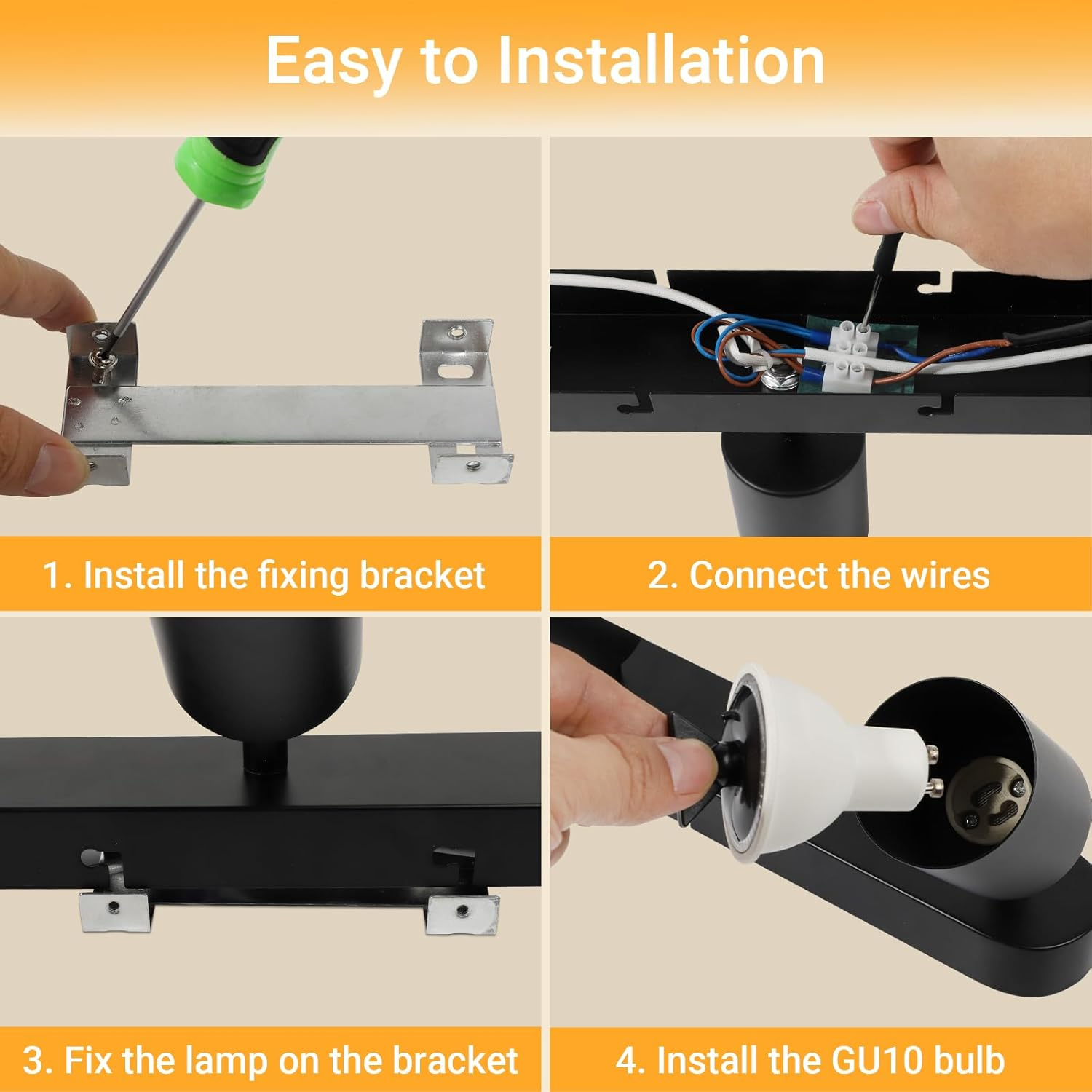 Easy to Installation

1. Install the fixing bracket

2. Connect the wires

3. Fix the lamp on the bracket

4. Install the GU10 bulb