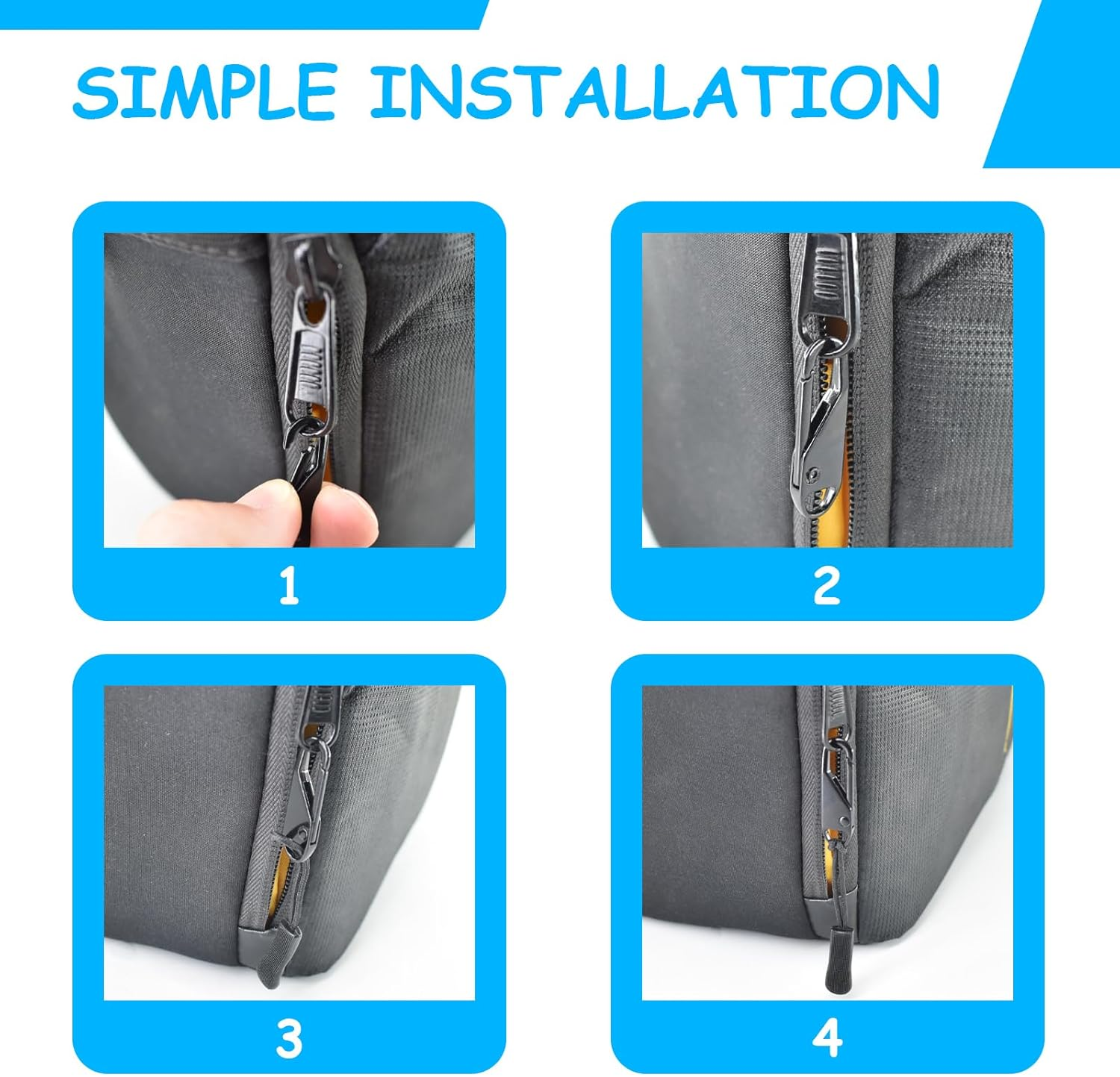 SIMPLE INSTALLATION

1

2

3

4