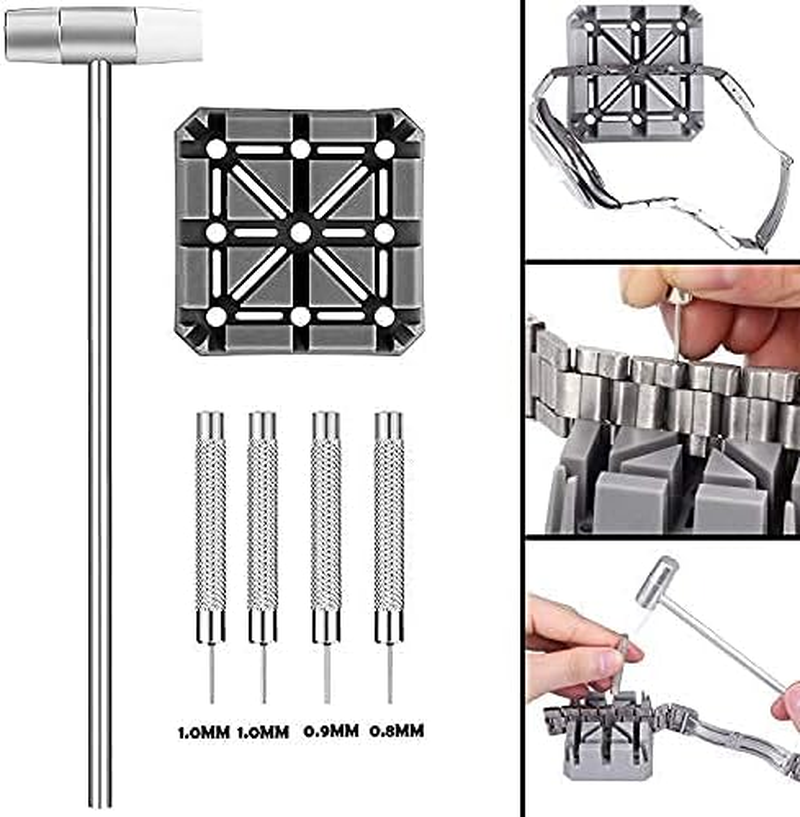 1.0MM 1.0MM 0.9MM 0.8MM