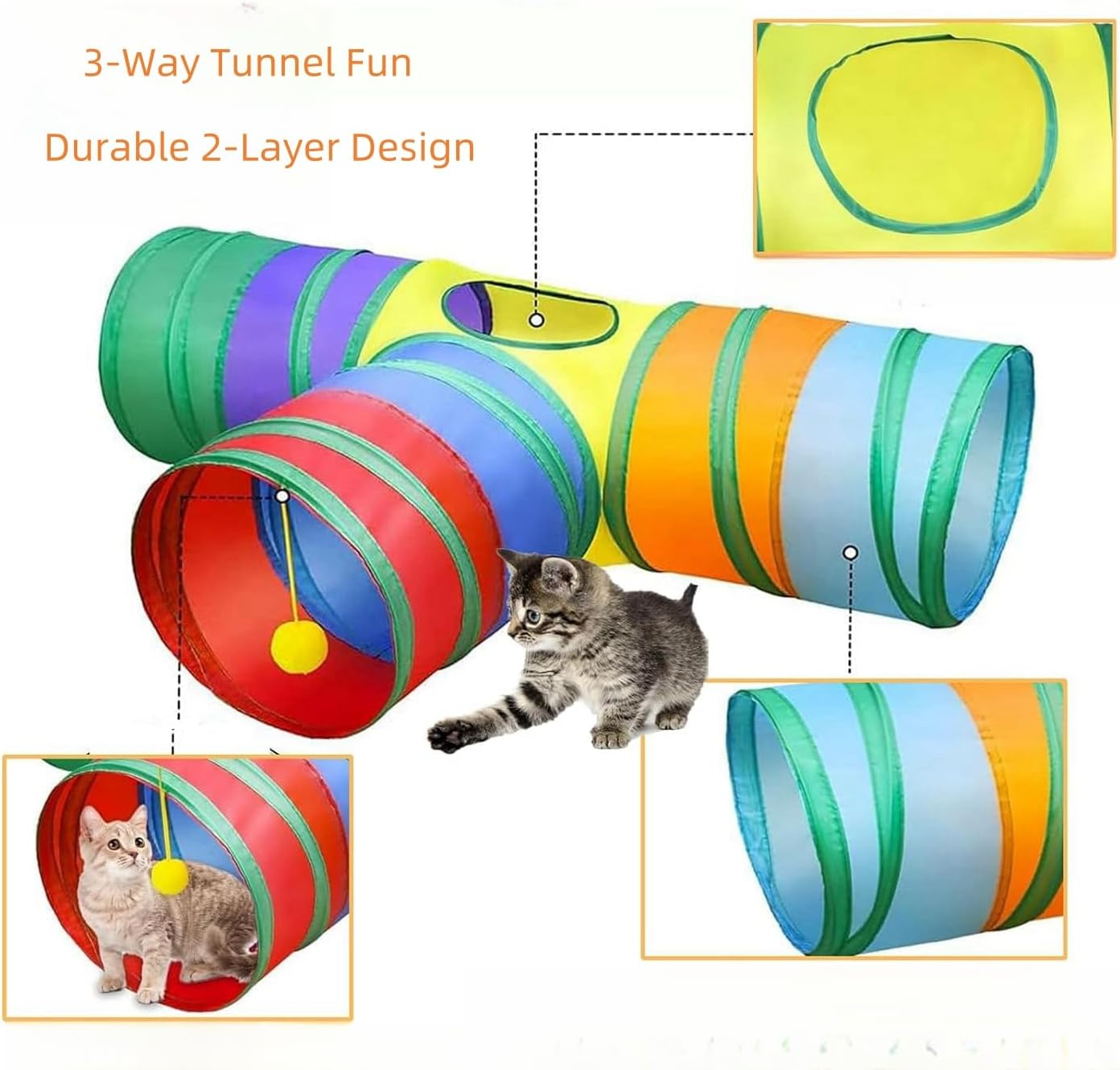 3-Way Tunnel Fun

Durable 2-Layer Design