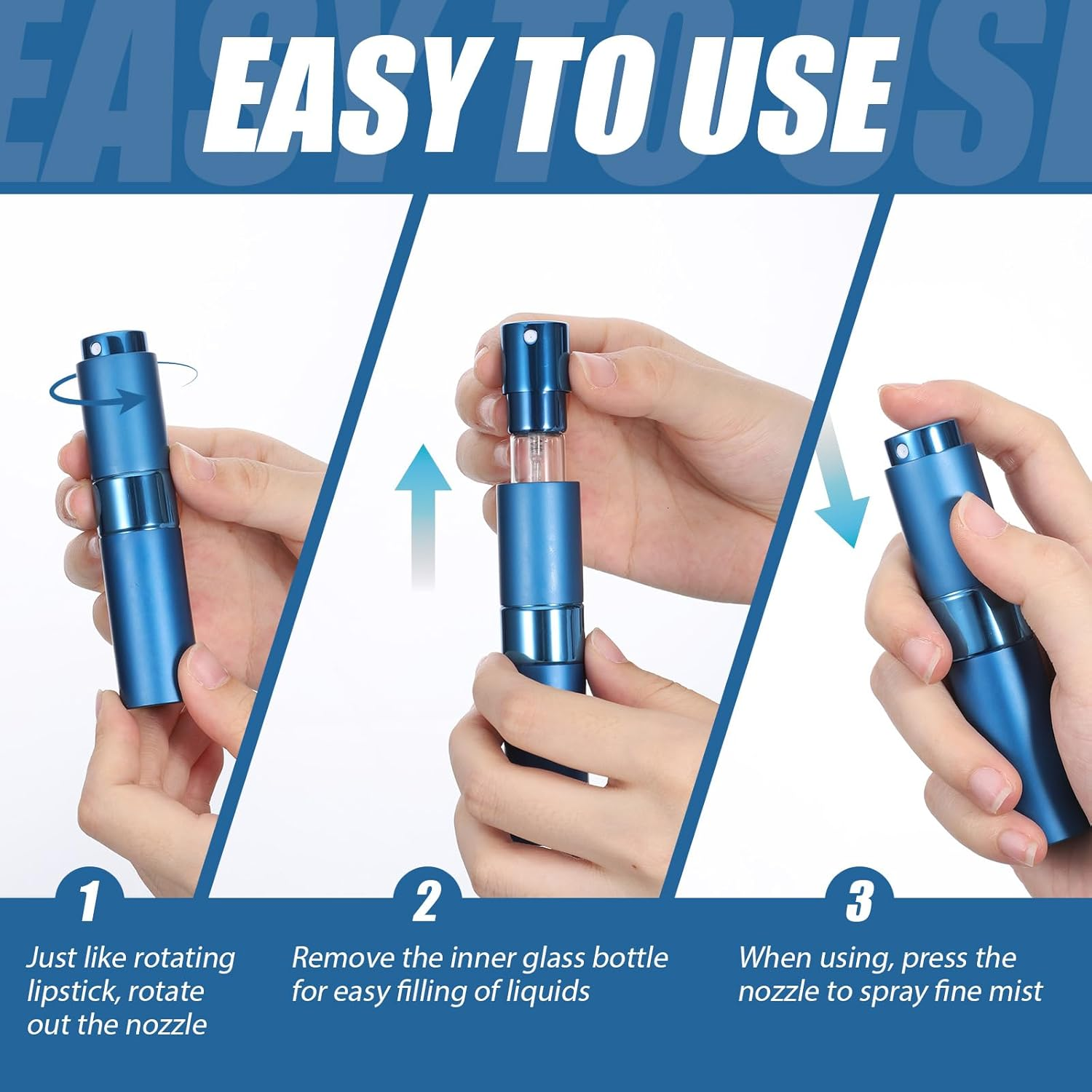 EASY TO USE

1
Just like rotating lipstick, rotate out the nozzle

2
Remove the inner glass bottle for easy filling of liquids

3
When using, press the nozzle to spray fine mist