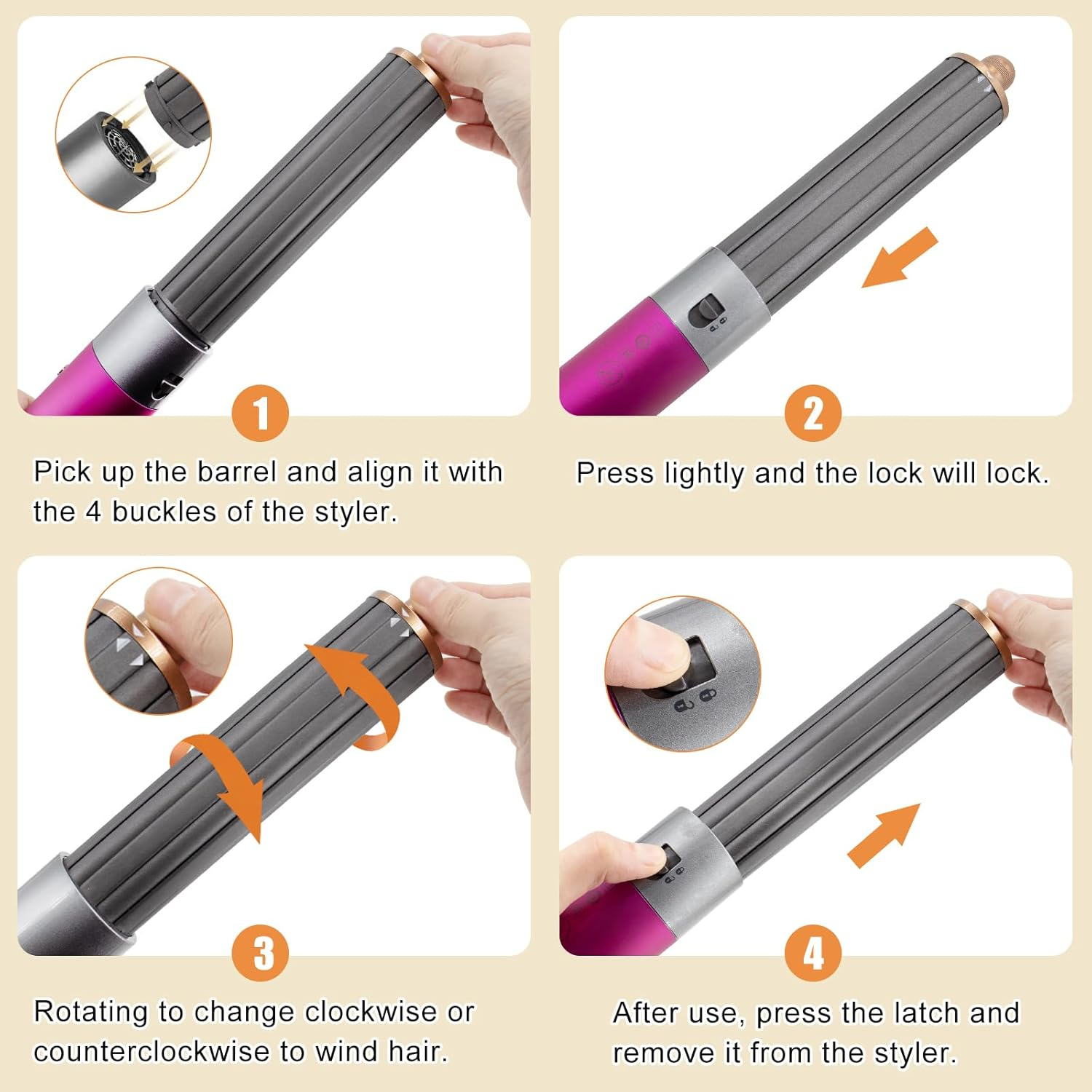 1

Pick up the barrel and align it with the 4 buckles of the styler.

2

Press lightly and the lock will lock.

3

Rotating to change clockwise or counterclockwise to wind hair.

4

After use, press the latch and remove it from the styler.