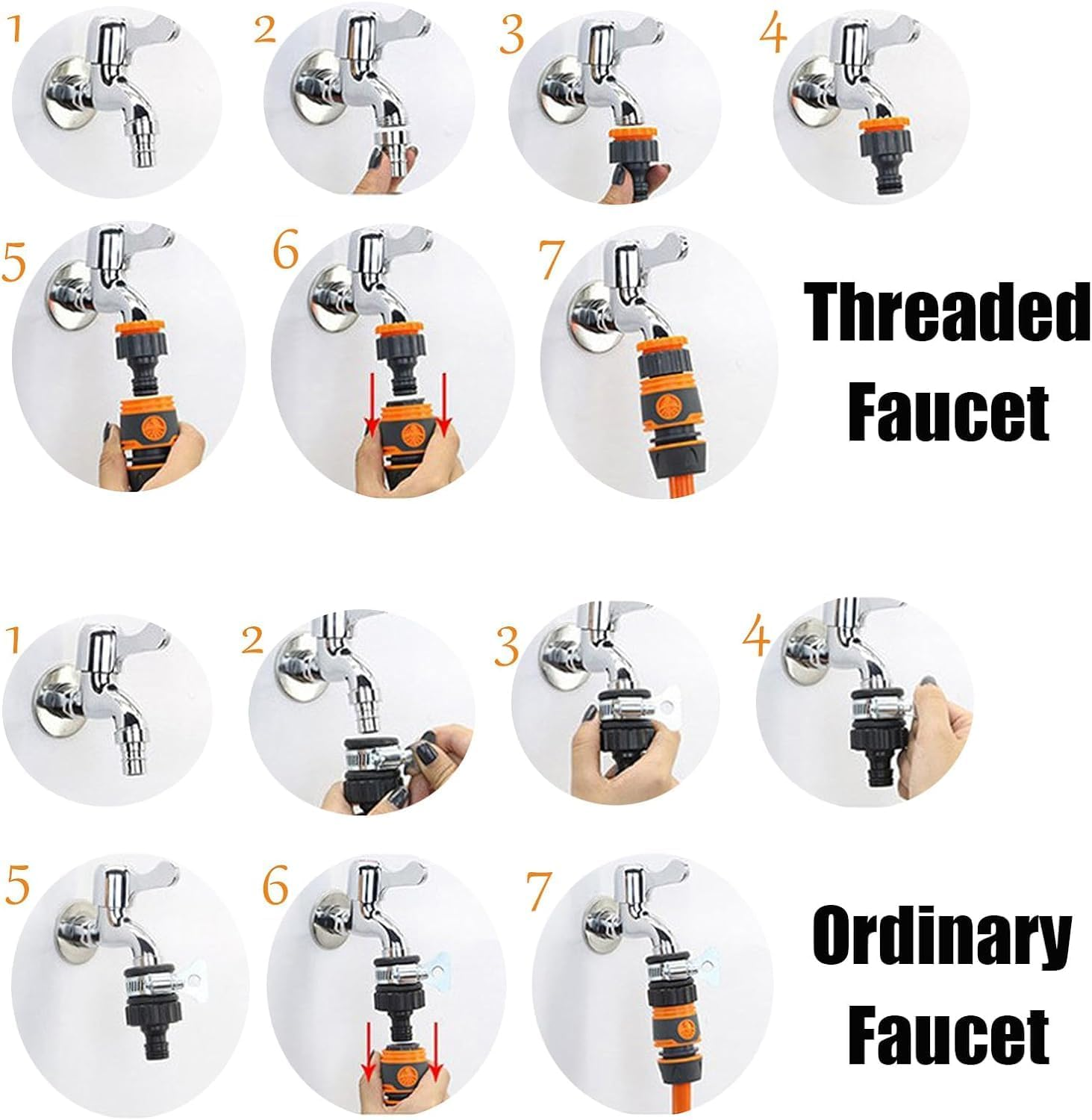 1 2 3 4

5 6 7

Threaded Faucet

1 2 3 4

5 6 7

Ordinary Faucet