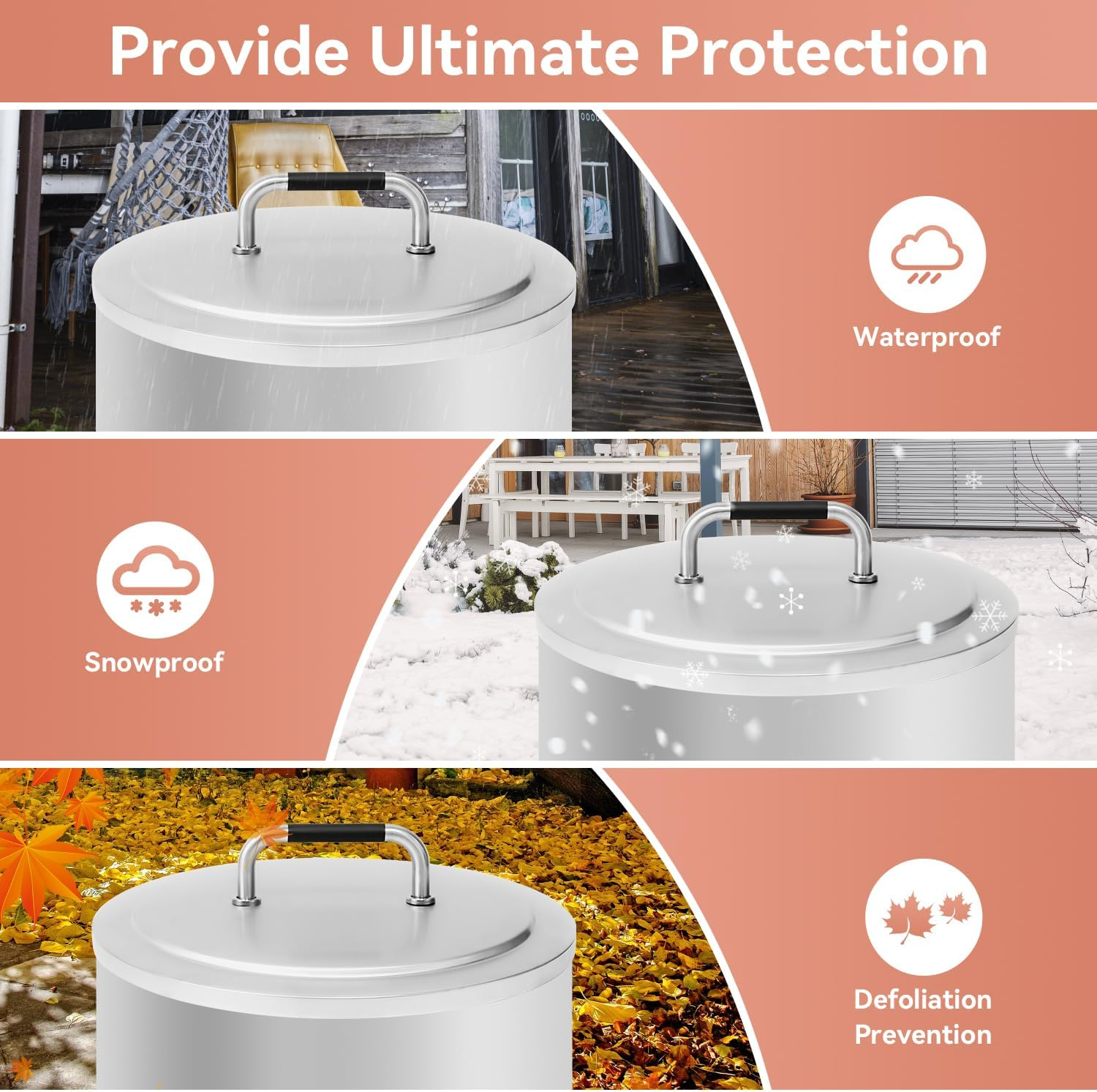 Provide Ultimate Protection

Waterproof

Snowproof

Defoliation Prevention